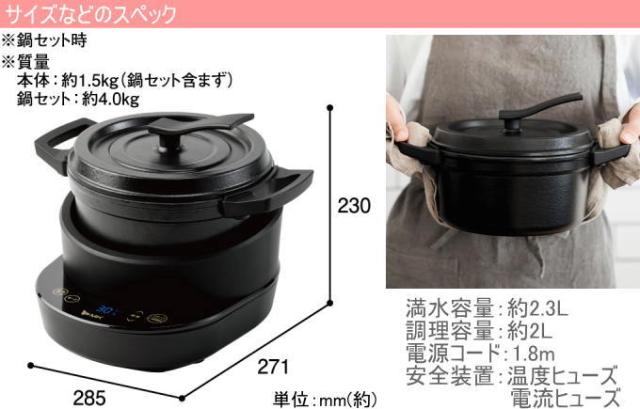 サイズなどのスペック

※鍋セット時
※質量
本体：約1.5kg（鍋セット含まず）
鍋セット：約4.0kg

230

271

285

単位：mm(約)

満水容量：約2.3L
調理容量：約2L
電源コード：1.8m
安全装置：温度ヒューズ
電流ヒューズ