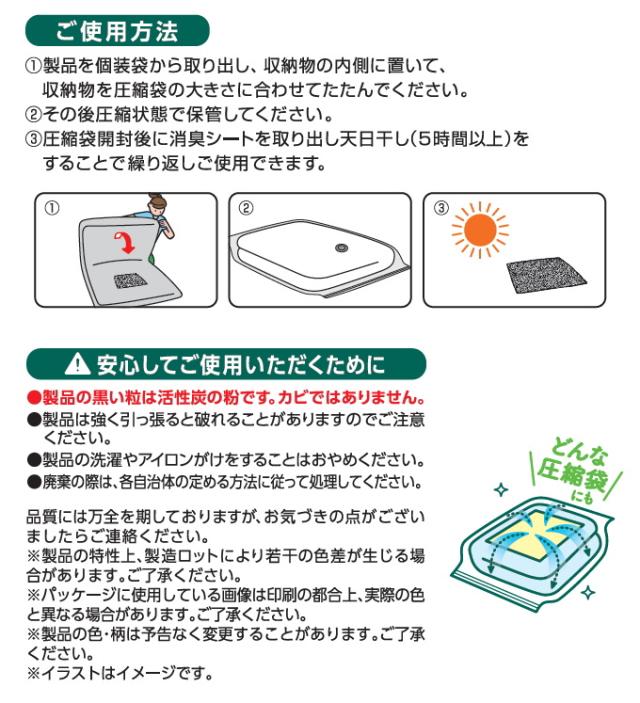 ご使用方法

①製品を個装袋から取り出し、収納物の内側に置いて、収納物を圧縮袋の大きさに合わせてたたんでください。
②その後圧縮状態で保管してください。
③圧縮袋開封後に消臭シートを取り出し天日干し（5時間以上）をすることで繰り返しご使用できます。

①

②

③

⚠ 安心してご使用いただくために

●製品の黒い粒は活性炭の粉です。カビではありません。
●製品は強く引っ張ると破れることがありますのでご注意ください。
●製品の洗濯やアイロンがけをすることはおやめください。
●廃棄の際は、各自治体の定める方法に従って処理してください。

品質には万全を期しておりますが、お気づきの点がございましたらご連絡ください。
※製品の特性上、製造ロットにより若干の色差が生じる場合があります。ご了承ください。
※パッケージに使用している画像は印刷の都合上、実際の色と異なる場合があります。ご了承ください。
※製品の色・柄は予告なく変更することがあります。ご了承ください。
※イラストはイメージです。

どんな圧縮袋にも