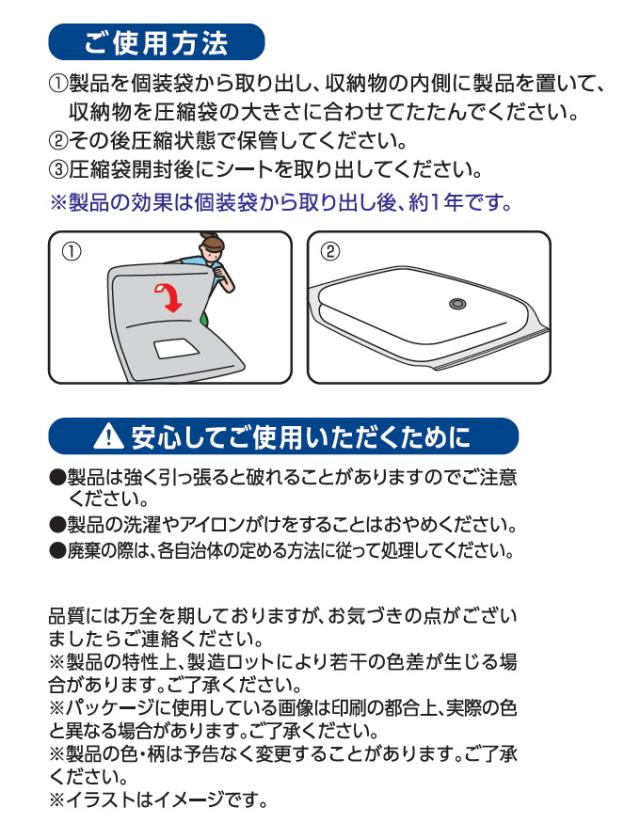 ご使用方法

①製品を個装袋から取り出し、収納物の内側に製品を置いて、収納物を圧縮袋の大きさに合わせてたたんでください。
②その後圧縮状態で保管してください。
③圧縮袋開封後にシートを取り出してください。
※製品の効果は個装袋から取り出し後、約1年です。

①

②

安心してご使用いただくために

●製品は強く引っ張ると破れることがありますのでご注意ください。
●製品の洗濯やアイロンがけをすることはおやめください。
●廃棄の際は、各自治体の定める方法に従って処理してください。

品質には万全を期しておりますが、お気づきの点がございましたらご連絡ください。
※製品の特性上、製造ロットにより若干の色差が生じる場合があります。ご了承ください。
※パッケージに使用している画像は印刷の都合上、実際の色と異なる場合があります。ご了承ください。
※製品の色・柄は予告なく変更することがあります。ご了承ください。
※イラストはイメージです。