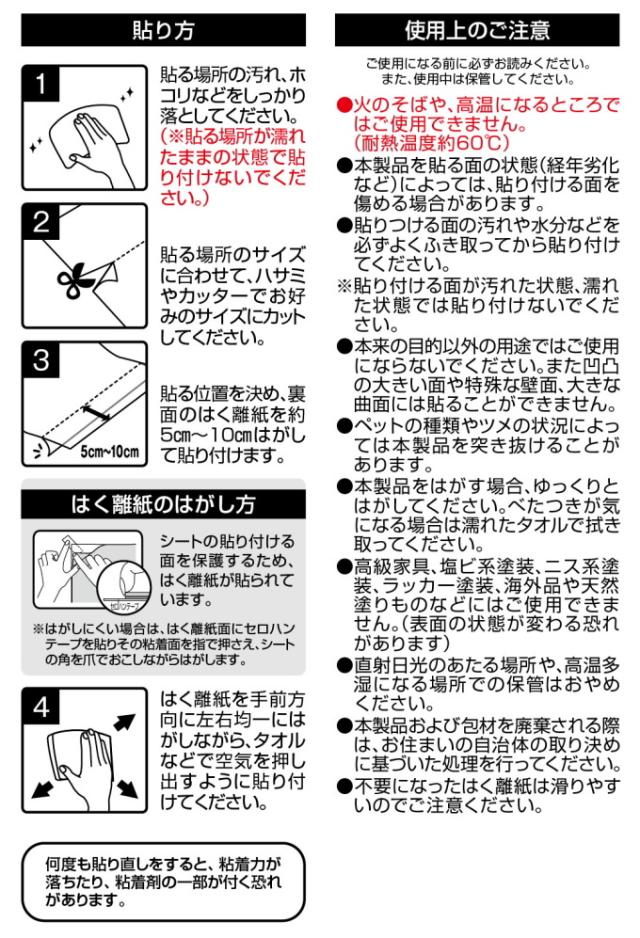 貼り方

1
貼る場所の汚れ、ホコリなどをしっかり落としてください。(※貼る場所が濡れたままの状態で貼り付けないでください。)

2
貼る場所のサイズに合わせて、ハサミやカッターでお好みのサイズにカットしてください。

3
5cm~10cm
貼る位置を決め、裏面のはく離紙を約5cm~10cmはがして貼り付けます。

はく離紙のはがし方

セロハンテープ
シートの貼り付ける面を保護するため、はく離紙が貼られています。

※はがしにくい場合は、はく離紙面にセロハンテープを貼りその粘着面を指で押さえ、シートの角を爪でおこしながらはがします。

4
はく離紙を手前方向に左右均一にはがしながら、タオルなどで空気を押し出すように貼り付けてください。

何度も貼り直しをすると、粘着力が落ちたり、粘着剤の一部が付く恐れがあります。

使用上のご注意

ご使用になる前に必ずお読みください。
また、使用中は保管してください。

●火のそばや、高温になるところではご使用できません。(耐熱温度約60℃)
●本製品を貼る面の状態(経年劣化など)によっては、貼り付ける面を傷める場合があります。
●貼りつける面の汚れや水分などを必ずよくふき取ってから貼り付けてください。
※貼り付ける面が汚れた状態、濡れた状態では貼り付けないでください。
●本来の目的以外の用途ではご使用にならないでください。また凹凸の大きい面や特殊な壁面、大きな曲面には貼ることができません。
●ペットの種類やツメの状況によっては本製品を突き抜けることがあります。
●本製品をはがす場合、ゆっくりとはがしてください。べたつきが気になる場合は濡れたタオルで拭き取ってください。
●高級家具、塩ビ系塗装、ニス系塗装、ラッカー塗装、海外品や天然塗りものなどにはご使用できません。(表面の状態が変わる恐れがあります)
●直射日光のあたる場所や、高温多湿になる場所での保管はおやめください。
●本製品および包材を廃棄される際は、お住まいの自治体の取り決めに基づいた処理を行ってください。
●不要になったはく離紙は滑りやすいのでご注意ください。