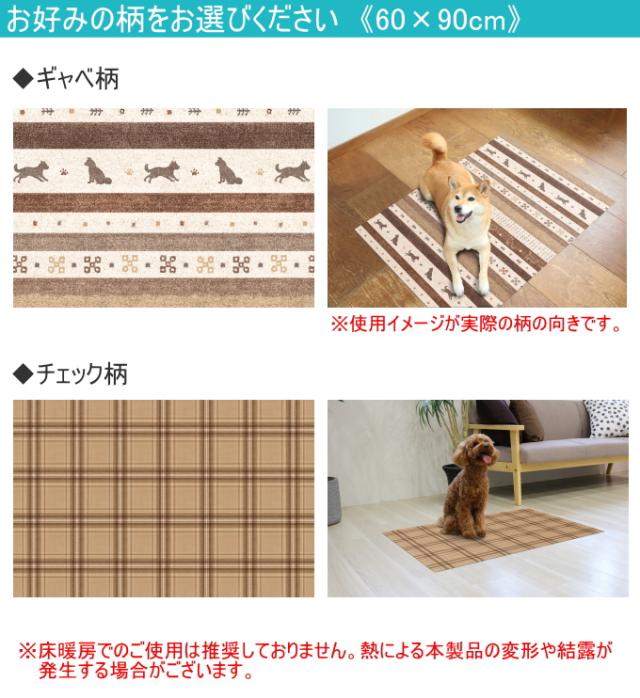 お好みの柄をお選びください 《60 × 90cm》

◆ギャベ柄

※使用イメージが実際の柄の向きです。

◆チェック柄

※床暖房でのご使用は推奨しておりません。熱による本製品の変形や結露が発生する場合がございます。