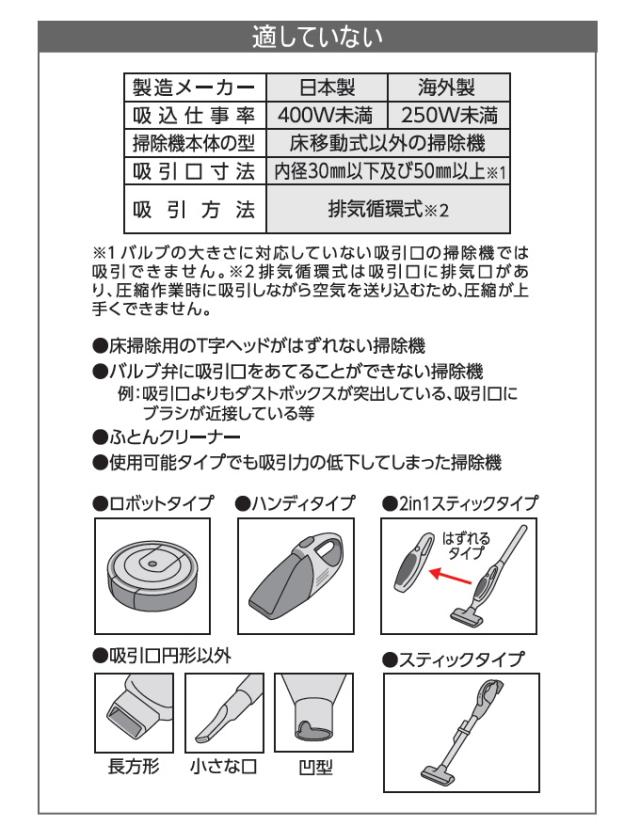 適していない

| 製造メーカー | 日本製 | 海外製 |
|---|---|---|
| 吸込仕事率 | 400W未満 | 250W未満 |
| 掃除機本体の型 | 床移動式以外の掃除機 | |
| 吸引口寸法 | 内径30㎜以下及び50㎜以上※1 | |
| 吸引方法 | 排気循環式※2 | |

※1 バルブの大きさに対応していない吸引口の掃除機では吸引できません。※2 排気循環式は吸引口に排気口があり、圧縮作業時に吸引しながら空気を送り込むため、圧縮が上手くできません。

●床掃除用のT字ヘッドがはずれない掃除機
●バルブ弁に吸引口をあてることができない掃除機
例：吸引口よりもダストボックスが突出している、吸引口にブラシが近接している等
●ふとんクリーナー
●使用可能タイプでも吸引力の低下してしまった掃除機

●ロボットタイプ
●ハンディタイプ
●2in1スティックタイプ
はずれるタイプ

●吸引口円形以外
長方形
小さな口
凹型

●スティックタイプ