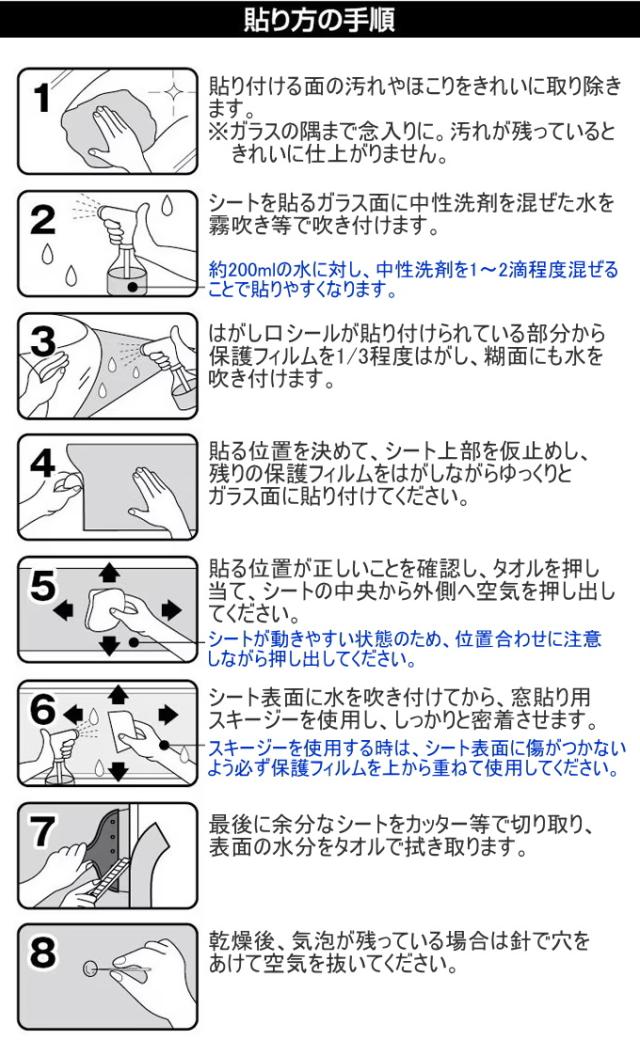 貼り方の手順

1

貼り付ける面の汚れやほこりをきれいに取り除きます。
※ガラスの隅まで念入りに。汚れが残っているときれいに仕上がりません。

2

シートを貼るガラス面に中性洗剤を混ぜた水を霧吹き等で吹き付けます。

約200mlの水に対し、中性洗剤を1～2滴程度混ぜることで貼りやすくなります。

3

はがし口シールが貼り付けられている部分から保護フィルムを1/3程度はがし、糊面にも水を吹き付けます。

4

貼る位置を決めて、シート上部を仮止めし、残りの保護フィルムをはがしながらゆっくりとガラス面に貼り付けてください。

5

貼る位置が正しいことを確認し、タオルを押し当て、シートの中央から外側へ空気を押し出してください。

シートが動きやすい状態のため、位置合わせに注意しながら押し出してください。

6

シート表面に水を吹き付けてから、窓貼り用スキージーを使用し、しっかりと密着させます。

スキージーを使用する時は、シート表面に傷がつかないよう必ず保護フィルムを上から重ねて使用してください。

7

最後に余分なシートをカッター等で切り取り、表面の水分をタオルで拭き取ります。

8

乾燥後、気泡が残っている場合は針で穴をあけて空気を抜いてください。