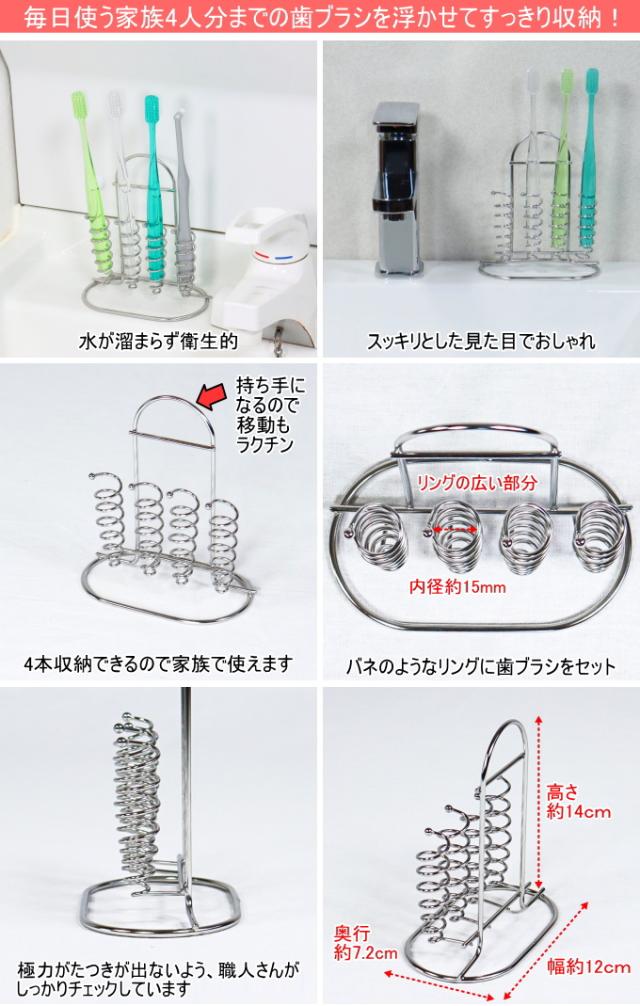 毎日使う家族4人分までの歯ブラシを浮かせてすっきり収納！

水が溜まらず衛生的

スッキリとした見た目でおしゃれ

持ち手になるので移動もラクチン

4本収納できるので家族で使えます

リングの広い部分

内径約15mm

バネのようなリングに歯ブラシをセット

極力がたつきが出ないよう、職人さんがしっかりチェックしています

高さ約14cm

奥行約7.2cm

幅約12cm