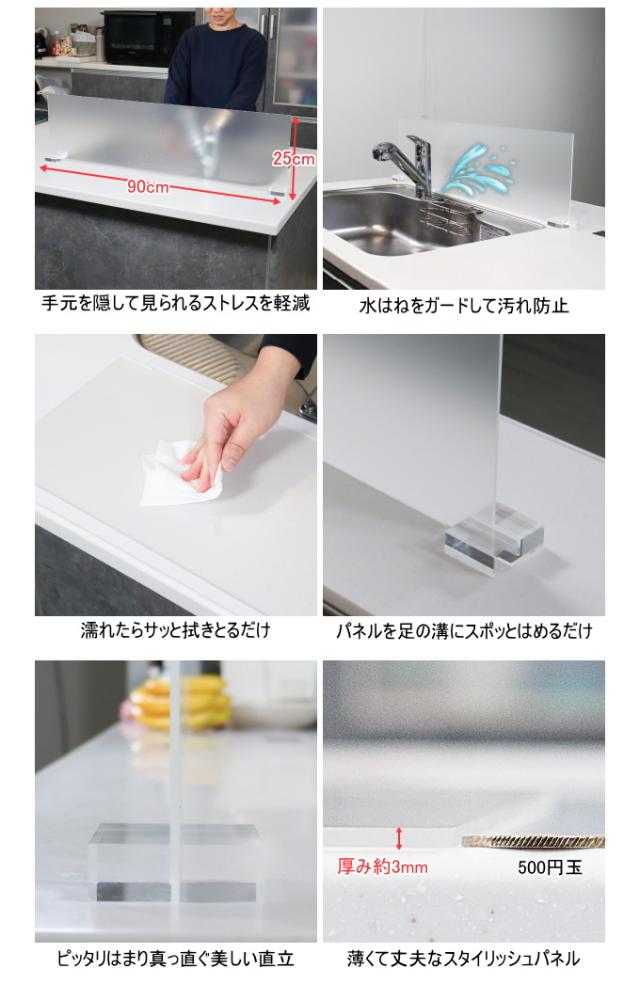 25cm

90cm

手元を隠して見られるストレスを軽減

水はねをガードして汚れ防止

濡れたらサッと拭きとるだけ

パネルを足の溝にスポッとはめるだけ

厚み約3mm

500円玉

ピッタリはまり真っ直ぐ美しい直立

薄くて丈夫なスタイリッシュパネル