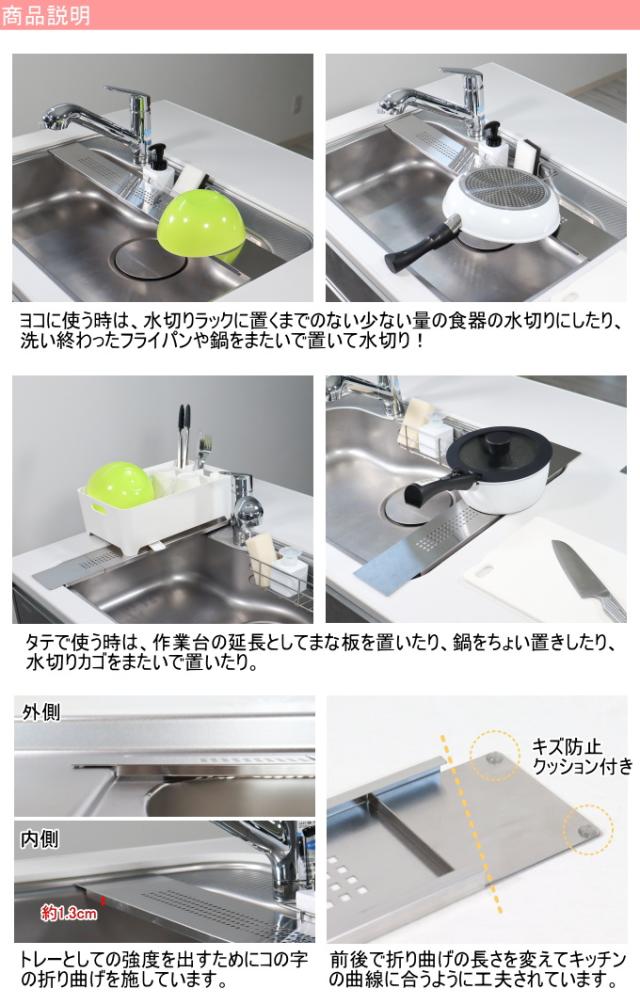 商品説明

ヨコに使う時は、水切りラックに置くまでのない少ない量の食器の水切りにしたり、洗い終わったフライパンや鍋をまたいで置いて水切り！

タテで使う時は、作業台の延長としてまな板を置いたり、鍋をちょい置きしたり、水切りカゴをまたいで置いたり。

外側

内側

約1.3cm

キズ防止
クッション付き

トレーとしての強度を出すためにコの字の折り曲げを施しています。

前後で折り曲げの長さを変えてキッチンの曲線に合うように工夫されています。