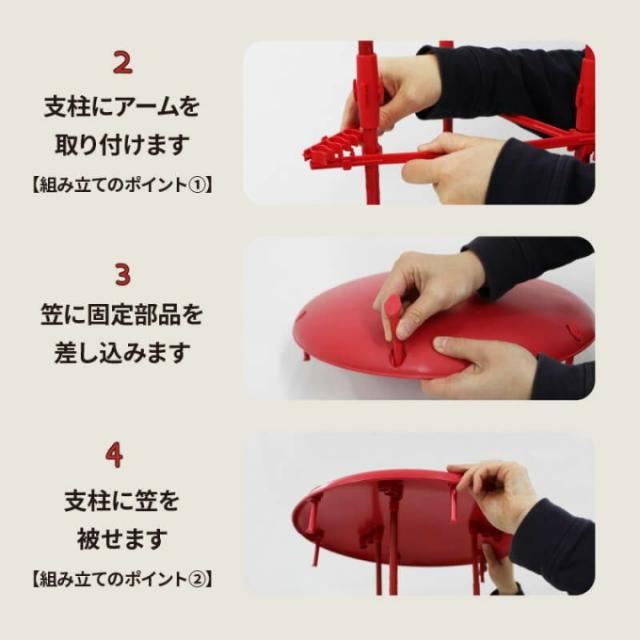 2
支柱にアームを取り付けます
【組み立てのポイント①】

3
笠に固定部品を差し込みます

4
支柱に笠を被せます
【組み立てのポイント②】