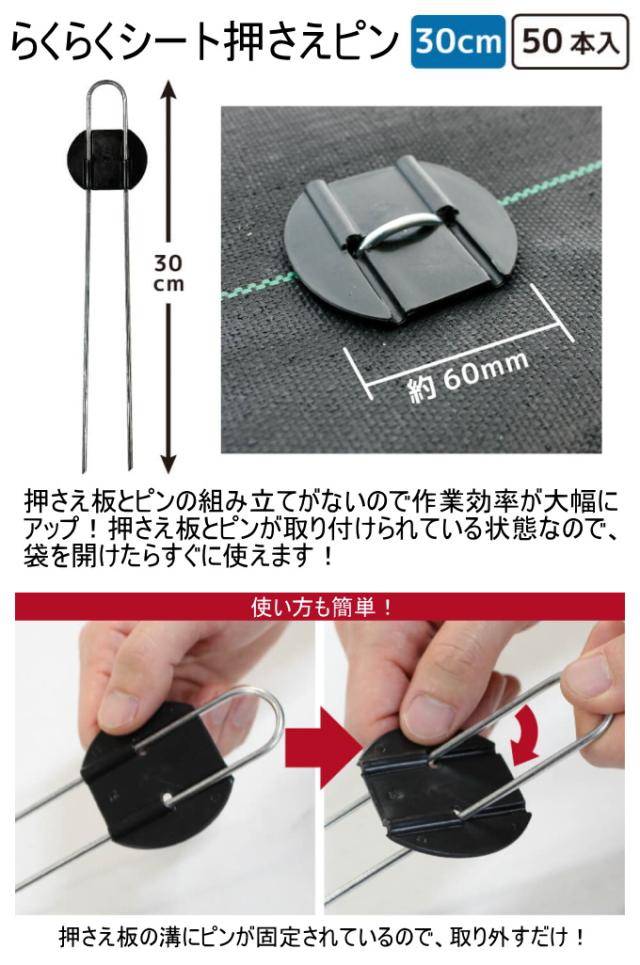 らくらくシート押さえピン 30cm 50本入

30 cm

約 60mm

押さえ板とピンの組み立てがないので作業効率が大幅にアップ！押さえ板とピンが取り付けられている状態なので、袋を開けたらすぐに使えます！

使い方も簡単！

押さえ板の溝にピンが固定されているので、取り外すだけ！