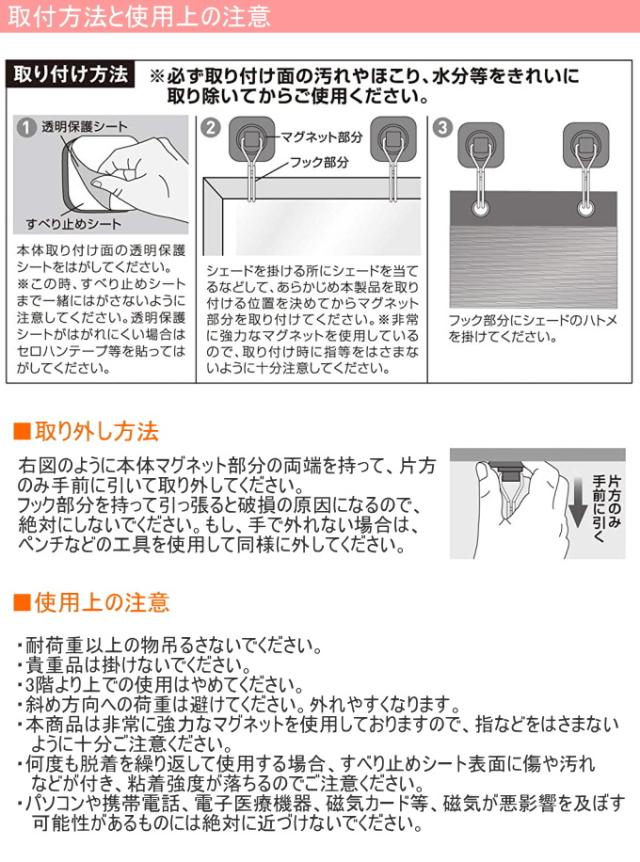 取付方法と使用上の注意

取り付け方法 ※必ず取り付け面の汚れやほこり、水分等をきれいに取り除いてからご使用ください。

1 透明保護シート

すべり止めシート

本体取り付け面の透明保護シートをはがしてください。※この時、すべり止めシートまで一緒にはがさないように注意してください。透明保護シートがはがれにくい場合はセロハンテープ等を貼ってはがしてください。

2 マグネット部分

フック部分

シェードを掛ける所にシェードを当てるなどして、あらかじめ本製品を取り付ける位置を決めてからマグネット部分を取り付けてください。※非常に強力なマグネットを使用しているので、取り付け時に指等をはさまないように十分注意してください。

3

フック部分にシェードのハトメを掛けてください。

■取り外し方法

右図のように本体マグネット部分の両端を持って、片方のみ手前に引いて取り外してください。
フック部分を持って引っ張ると破損の原因になるので、絶対にしないでください。もし、手で外れない場合は、ペンチなどの工具を使用して同様に外してください。

片方のみ手前に引く

■使用上の注意

・耐荷重以上の物吊るさないでください。
・貴重品は掛けないでください。
・3階より上での使用はやめてください。
・斜め方向への荷重は避けてください。外れやすくなります。
・本商品は非常に強力なマグネットを使用しておりますので、指などをはさまないように十分ご注意ください。
・何度も脱着を繰り返して使用する場合、すべり止めシート表面に傷や汚れなどが付き、粘着強度が落ちるのでご注意ください。
・パソコンや携帯電話、電子医療機器、磁気カード等、磁気が悪影響を及ぼす可能性があるものには絶対に近づけないでください。