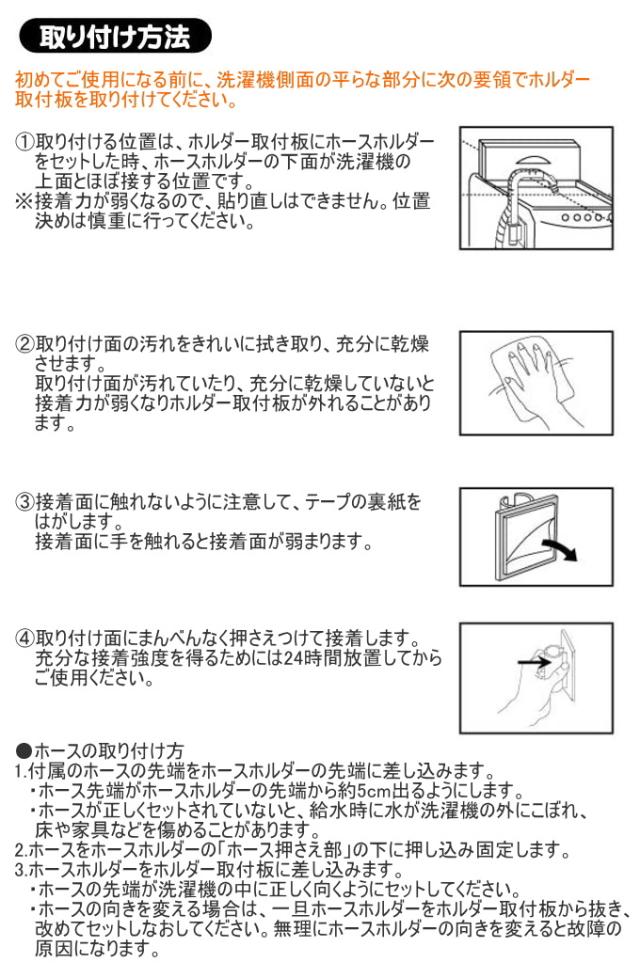 取り付け方法

初めてご使用になる前に、洗濯機側面の平らな部分に次の要領でホルダー取付板を取り付けてください。

①取り付ける位置は、ホルダー取付板にホースホルダーをセットした時、ホースホルダーの下面が洗濯機の上面とほぼ接する位置です。
※接着力が弱くなるので、貼り直しはできません。位置決めは慎重に行ってください。

②取り付け面の汚れをきれいに拭き取り、充分に乾燥させます。
取り付け面が汚れていたり、充分に乾燥していないと接着力が弱くなりホルダー取付板が外れることがあります。

③接着面に触れないように注意して、テープの裏紙をはがします。
接着面に手を触れると接着面が弱まります。

④取り付け面にまんべんなく押さえつけて接着します。
充分な接着強度を得るためには24時間放置してからご使用ください。

●ホースの取り付け方
1.付属のホースの先端をホースホルダーの先端に差し込みます。
・ホース先端がホースホルダーの先端から約5cm出るようにします。
・ホースが正しくセットされていないと、給水時に水が洗濯機の外にこぼれ、床や家具などを傷めることがあります。
2.ホースをホースホルダーの「ホース押さえ部」の下に押し込み固定します。
3.ホースホルダーをホルダー取付板に差し込みます。
・ホースの先端が洗濯機の中に正しく向くようにセットしてください。
・ホースの向きを変える場合は、一旦ホースホルダーをホルダー取付板から抜き、改めてセットしなおしてください。無理にホースホルダーの向きを変えると故障の原因になります。