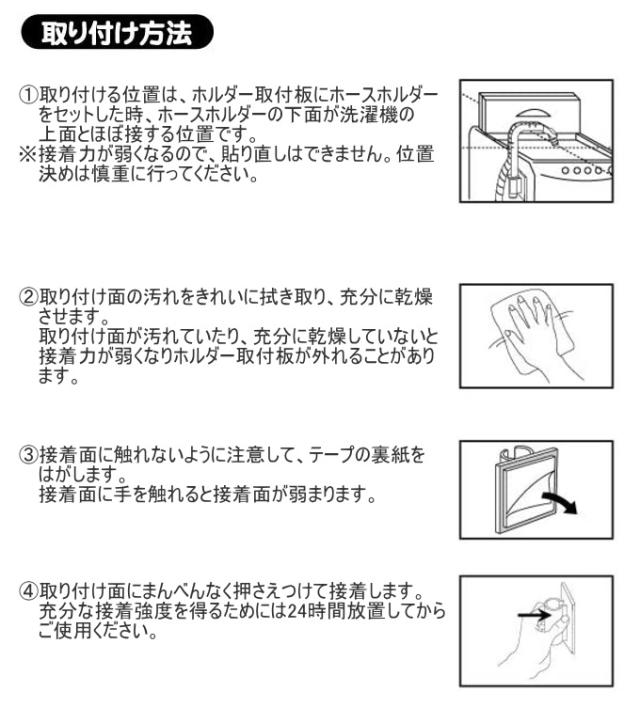 取り付け方法

①取り付ける位置は、ホルダー取付板にホースホルダーをセットした時、ホースホルダーの下面が洗濯機の上面とほぼ接する位置です。
※接着力が弱くなるので、貼り直しはできません。位置決めは慎重に行ってください。

②取り付け面の汚れをきれいに拭き取り、充分に乾燥させます。
取り付け面が汚れていたり、充分に乾燥していないと接着力が弱くなりホルダー取付板が外れることがあります。

③接着面に触れないように注意して、テープの裏紙をはがします。
接着面に手を触れると接着面が弱まります。

④取り付け面にまんべんなく押さえつけて接着します。
充分な接着強度を得るためには24時間放置してからご使用ください。