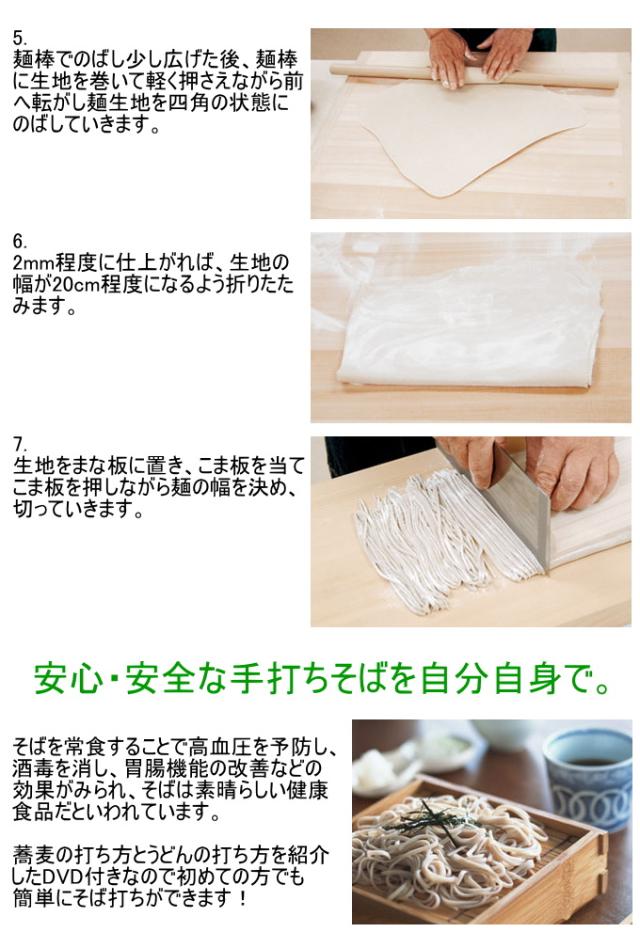 5.
麺棒でのばし少し広げた後、麺棒に生地を巻いて軽く押さえながら前へ転がし麺生地を四角の状態にのばしていきます。

6.
2mm程度に仕上がれば、生地の幅が20cm程度になるよう折りたたみます。

7.
生地をまな板に置き、こま板を当てこま板を押しながら麺の幅を決め、切っていきます。

安心・安全な手打ちそばを自分自身で。

そばを常食することで高血圧を予防し、酒毒を消し、胃腸機能の改善などの効果がみられ、そばは素晴らしい健康食品だといわれています。

蕎麦の打ち方とうどんの打ち方を紹介したDVD付きなので初めての方でも簡単にそば打ちができます！