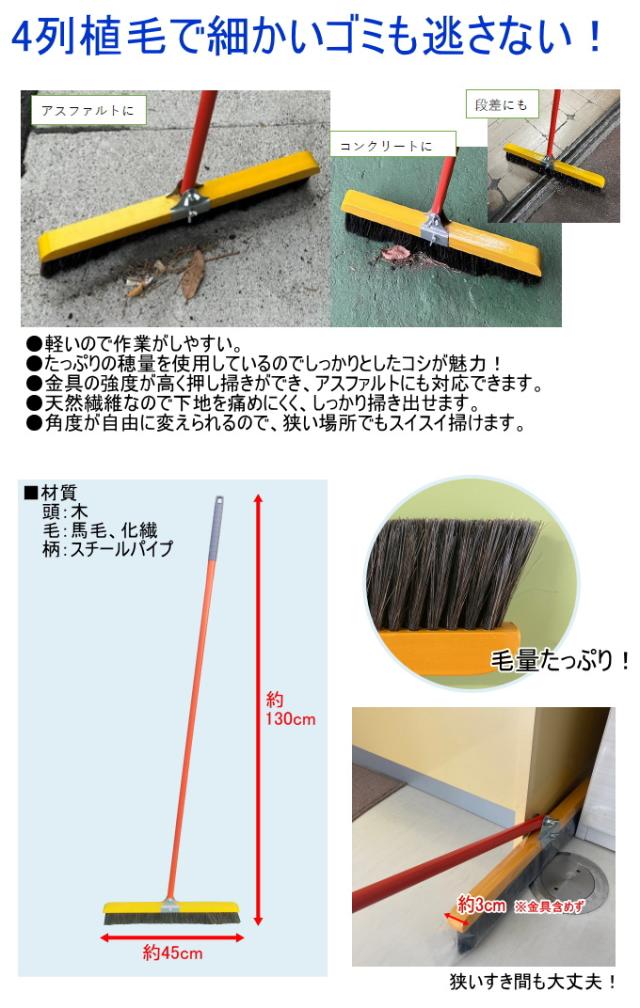 4列植毛で細かいゴミも逃さない！

アスファルトに

コンクリートに

段差にも

●軽いので作業がしやすい。
●たっぷりの穂量を使用しているのでしっかりとしたコシが魅力！
●金具の強度が高く押し掃きができ、アスファルトにも対応できます。
●天然繊維なので下地を痛めにくく、しっかり掃き出せます。
●角度が自由に変えられるので、狭い場所でもスイスイ掃けます。

■材質
頭：木
毛：馬毛、化繊
柄：スチールパイプ

約130cm

約45cm

毛量たっぷり！

約3cm ※金具含めず

狭いすき間も大丈夫！