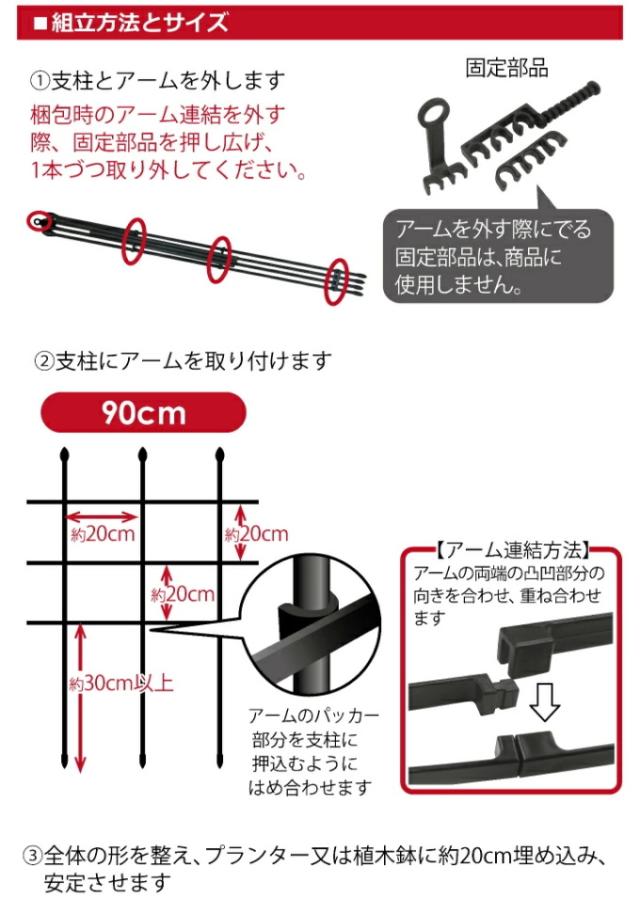 ■組立方法とサイズ

①支柱とアームを外します

梱包時のアーム連結を外す際、固定部品を押し広げ、1本づつ取り外してください。

固定部品

アームを外す際にでる固定部品は、商品に使用しません。

②支柱にアームを取り付けます

90cm

約20cm

約20cm

約20cm

約30cm以上

アームのパッカー部分を支柱に押込むようにはめ合わせます

【アーム連結方法】

アームの両端の凸凹部分の向きを合わせ、重ね合わせます

③全体の形を整え、プランター又は植木鉢に約20cm埋め込み、安定させます