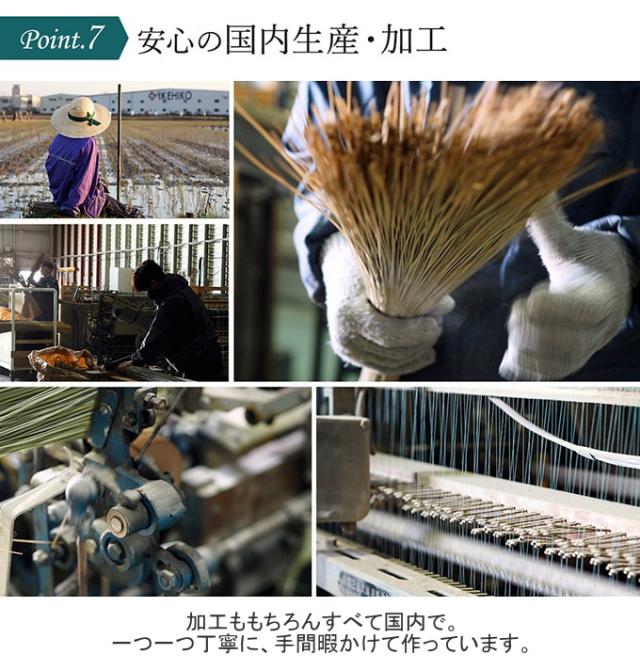 Point.7 安心の国内生産・加工

IKEHIKO

加工ももちろんすべて国内で。
一つ一つ丁寧に、手間暇かけて作っています。