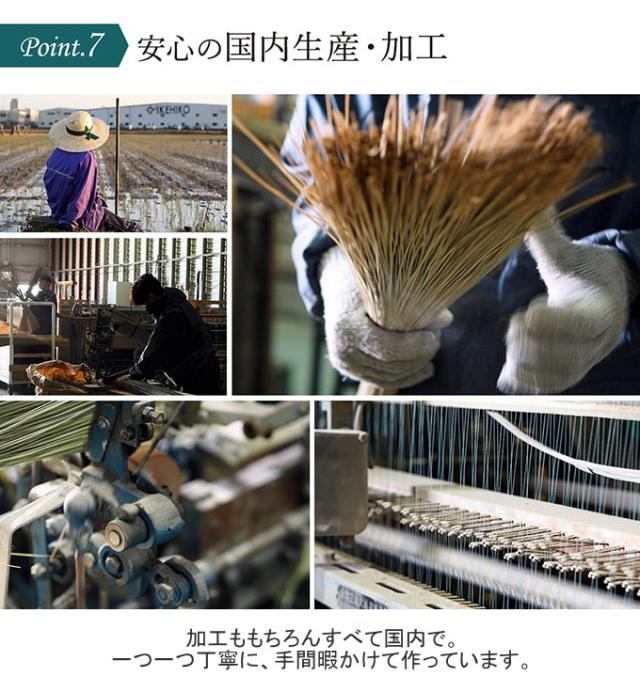 Point.7 安心の国内生産・加工

IKEHIKO

加工ももちろんすべて国内で。
一つ一つ丁寧に、手間暇かけて作っています。