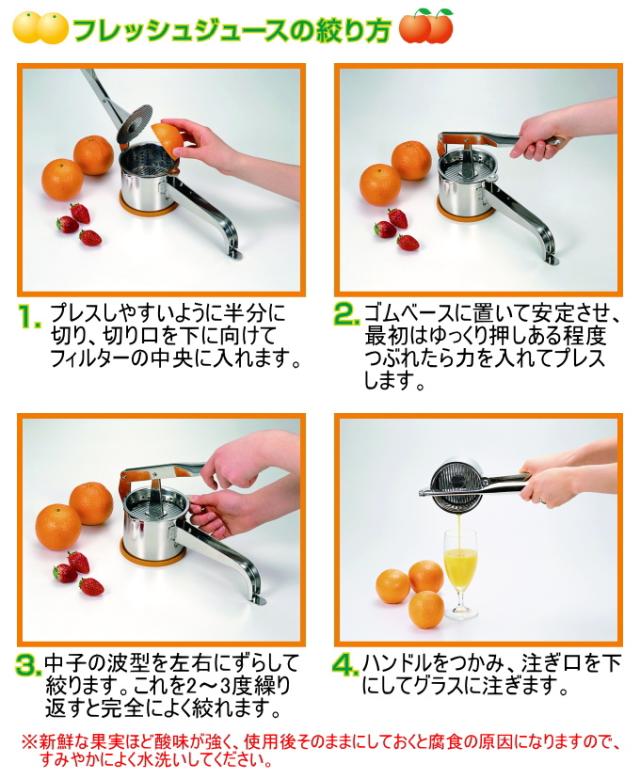 フレッシュジュースの絞り方

1. プレスしやすいように半分に切り、切り口を下に向けてフィルターの中央に入れます。

2. ゴムベースに置いて安定させ、最初はゆっくり押しある程度つぶれたら力を入れてプレスします。

3. 中子の波型を左右にずらして絞ります。これを2～3度繰り返すと完全によく絞れます。

4. ハンドルをつかみ、注ぎ口を下にしてグラスに注ぎます。

※新鮮な果実ほど酸味が強く、使用後そのままにしておくと腐食の原因になりますので、すみやかによく水洗いしてください。