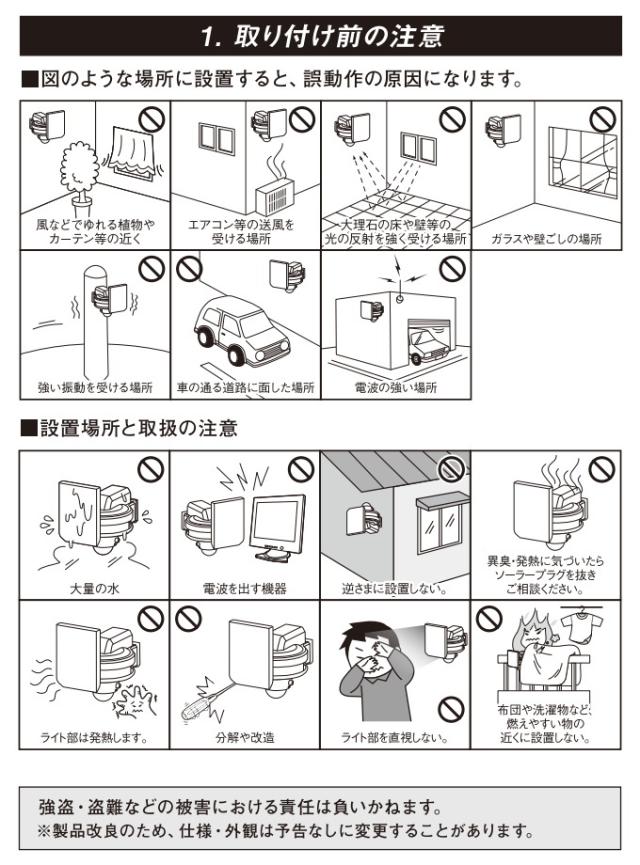 1. 取り付け前の注意

■図のような場所に設置すると、誤動作の原因になります。

風などでゆれる植物やカーテン等の近く

エアコン等の送風を受ける場所

大理石の床や壁等の光の反射を強く受ける場所

ガラスや壁ごしの場所

強い振動を受ける場所

車の通る道路に面した場所

電波の強い場所

■設置場所と取扱の注意

大量の水

電波を出す機器

逆さまに設置しない。

異臭・発熱に気づいたらソーラープラグを抜きご相談ください。

ライト部は発熱します。

分解や改造

ライト部を直視しない。

布団や洗濯物など、燃えやすい物の近くに設置しない。

強盗・盗難などの被害における責任は負いかねます。
※製品改良のため、仕様・外観は予告なしに変更することがあります。