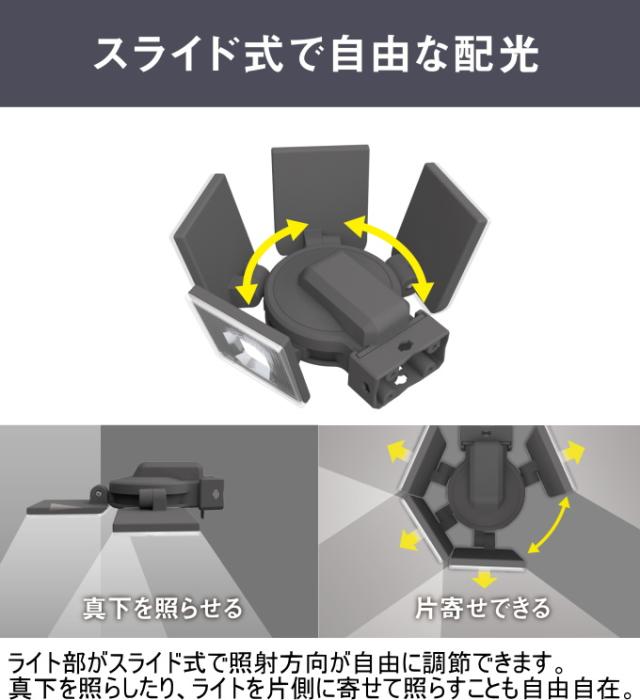 スライド式で自由な配光

真下を照らせる

片寄せできる

ライト部がスライド式で照射方向が自由に調節できます。
真下を照らしたり、ライトを片側に寄せて照らすことも自由自在。