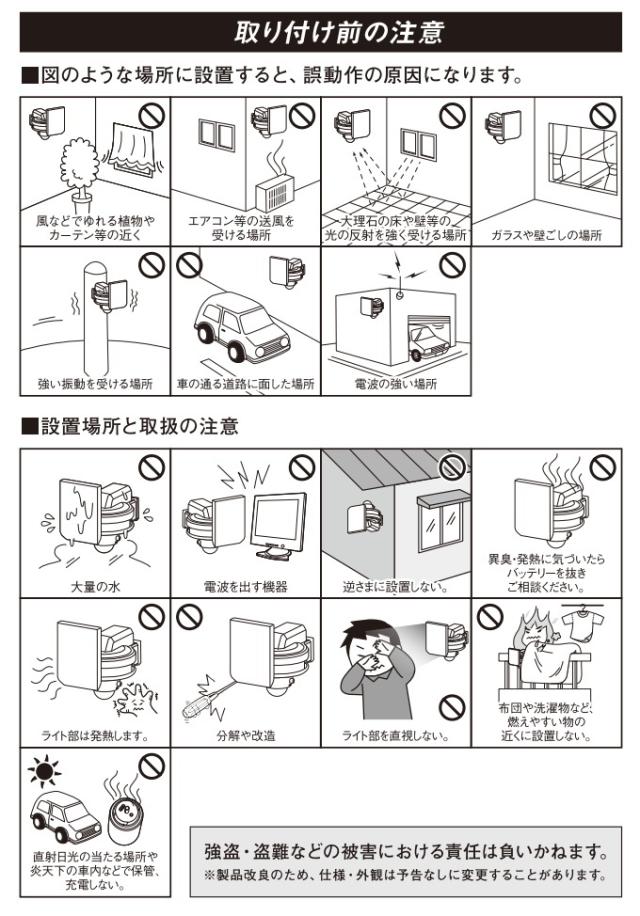 取り付け前の注意

■図のような場所に設置すると、誤動作の原因になります。

風などでゆれる植物やカーテン等の近く

エアコン等の送風を受ける場所

大理石の床や壁等の光の反射を強く受ける場所

ガラスや壁ごしの場所

強い振動を受ける場所

車の通る道路に面した場所

電波の強い場所

■設置場所と取扱の注意

大量の水

電波を出す機器

逆さまに設置しない。

異臭・発熱に気づいたらバッテリーを抜きご相談ください。

ライト部は発熱します。

分解や改造

ライト部を直視しない。

布団や洗濯物など、燃えやすい物の近くに設置しない。

直射日光の当たる場所や炎天下の車内などで保管、充電しない。

強盗・盗難などの被害における責任は負いかねます。
※製品改良のため、仕様・外観は予告なしに変更することがあります。