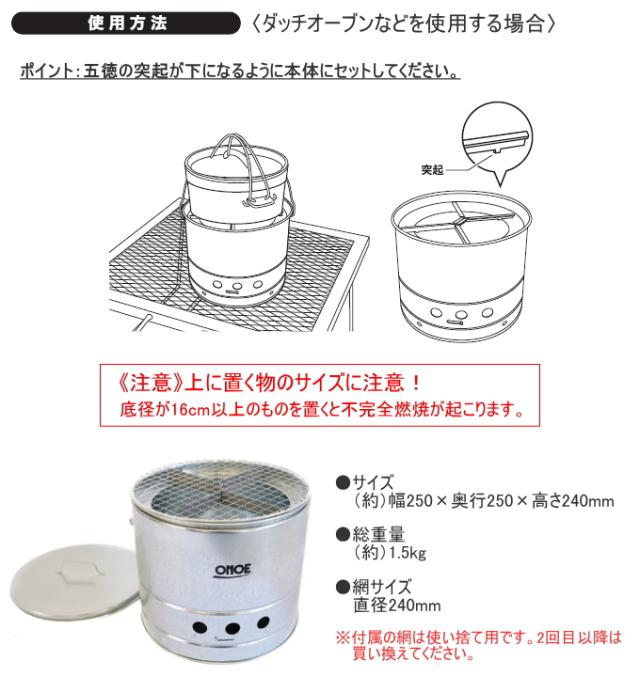 使用方法 〈ダッチオーブンなどを使用する場合〉

ポイント：五徳の突起が下になるように本体にセットしてください。

突起

《注意》上に置く物のサイズに注意！
底径が16cm以上のものを置くと不完全燃焼が起こります。

ONOE

●サイズ
（約）幅250×奥行250×高さ240mm

●総重量
（約）1.5kg

●網サイズ
直径240mm

※付属の網は使い捨て用です。2回目以降は買い換えてください。