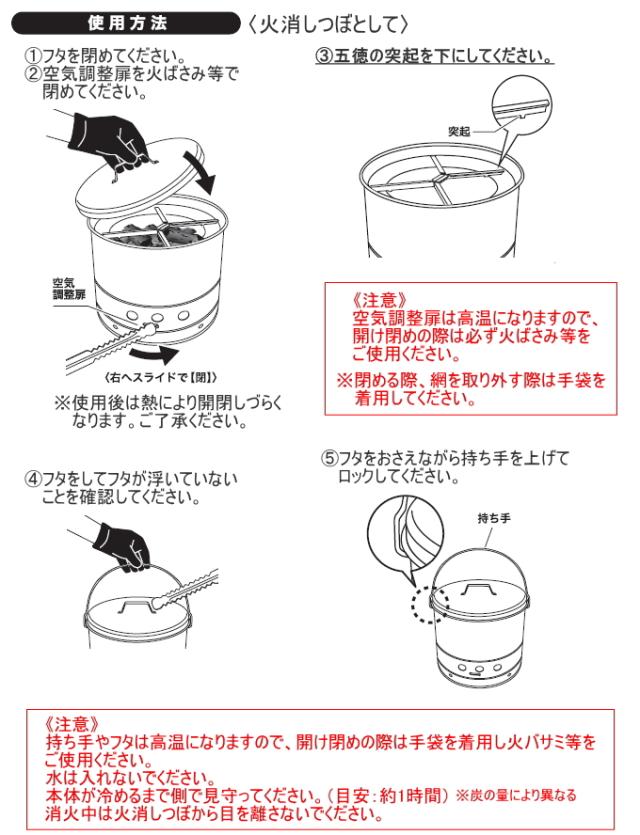 使用方法 〈火消しつぼとして〉

①フタを閉めてください。
②空気調整扉を火ばさみ等で閉めてください。

空気調整扉

〈右へスライドで【閉】〉

※使用後は熱により開閉しづらくなります。ご了承ください。

③五徳の突起を下にしてください。

突起

《注意》
空気調整扉は高温になりますので、開け閉めの際は必ず火ばさみ等をご使用ください。
※閉める際、網を取り外す際は手袋を着用してください。

④フタをしてフタが浮いていないことを確認してください。

⑤フタをおさえながら持ち手を上げてロックしてください。

持ち手

《注意》
持ち手やフタは高温になりますので、開け閉めの際は手袋を着用し火バサミ等をご使用ください。
水は入れないでください。
本体が冷めるまで側で見守ってください。（目安：約1時間）※炭の量により異なる
消火中は火消しつぼから目を離さないでください。