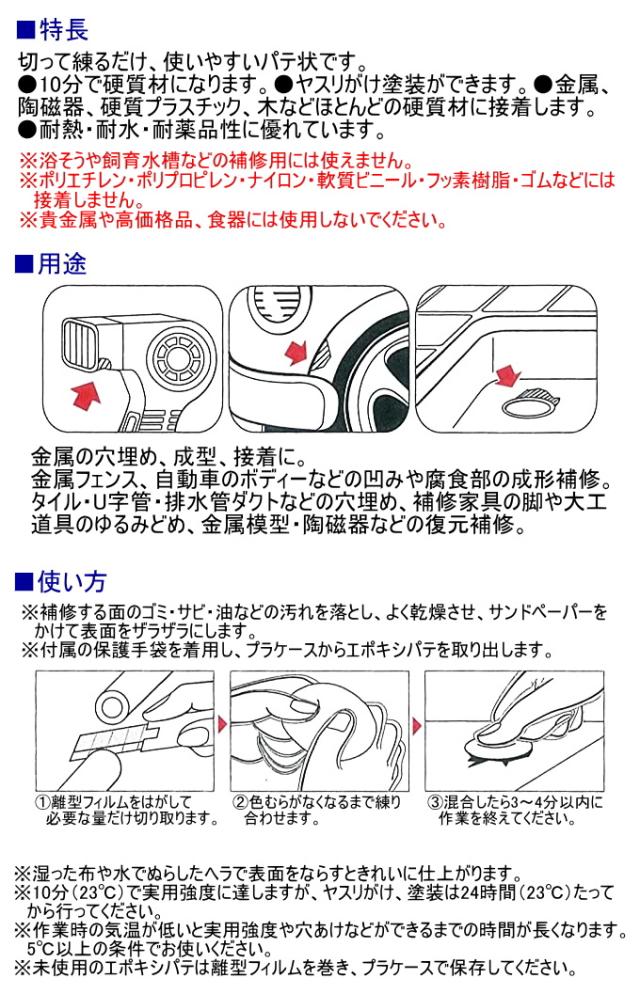 ■特長

切って練るだけ、使いやすいパテ状です。
●10分で硬質材になります。●ヤスリがけ塗装ができます。●金属、陶磁器、硬質プラスチック、木などほとんどの硬質材に接着します。
●耐熱・耐水・耐薬品性に優れています。

※浴そうや飼育水槽などの補修用には使えません。
※ポリエチレン・ポリプロピレン・ナイロン・軟質ビニール・フッ素樹脂・ゴムなどには接着しません。
※貴金属や高価格品、食器には使用しないでください。

■用途

金属の穴埋め、成型、接着に。
金属フェンス、自動車のボディーなどの凹みや腐食部の成形補修。
タイル・U字管・排水管ダクトなどの穴埋め、補修家具の脚や大工道具のゆるみどめ、金属模型・陶磁器などの復元補修。

■使い方

※補修する面のゴミ・サビ・油などの汚れを落とし、よく乾燥させ、サンドペーパーをかけて表面をザラザラにします。
※付属の保護手袋を着用し、プラケースからエポキシパテを取り出します。

①離型フィルムをはがして必要な量だけ切り取ります。

②色むらがなくなるまで練り合わせます。

③混合したら3～4分以内に作業を終えてください。

※湿った布や水でぬらしたヘラで表面をならすときれいに仕上がります。
※10分（23℃）で実用強度に達しますが、ヤスリがけ、塗装は24時間（23℃）たってから行ってください。
※作業時の気温が低いと実用強度や穴あけなどができるまでの時間が長くなります。5℃以上の条件でお使いください。
※未使用のエポキシパテは離型フィルムを巻き、プラケースで保存してください。