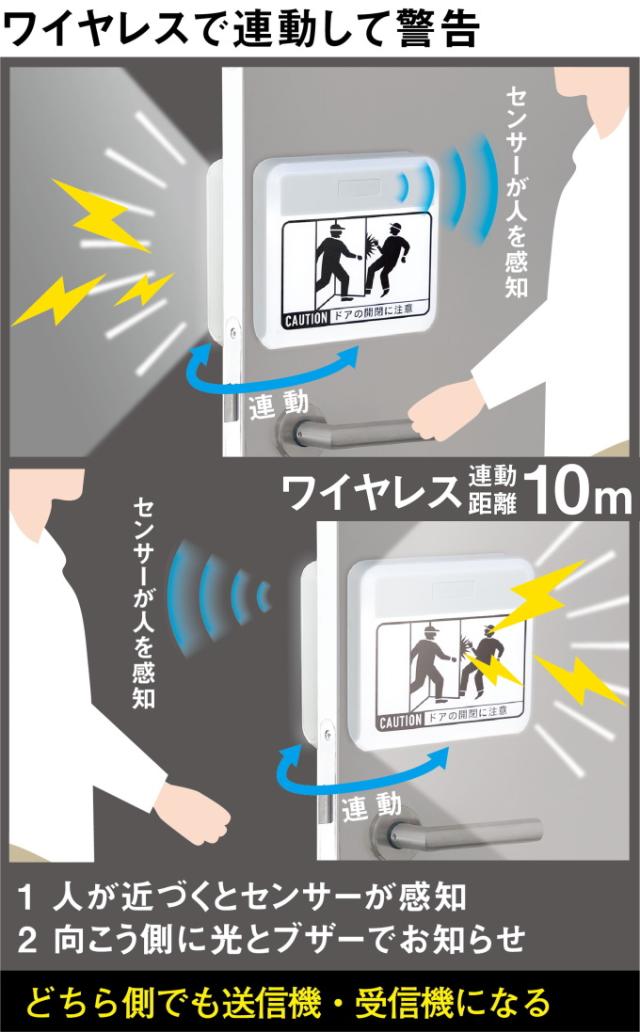 ワイヤレスで連動して警告

センサーが人を感知

CAUTION ドアの開閉に注意

連動

ワイヤレス 連動距離 10m

センサーが人を感知

CAUTION ドアの開閉に注意

連動

1 人が近づくとセンサーが感知
2 向こう側に光とブザーでお知らせ

どちら側でも送信機・受信機になる