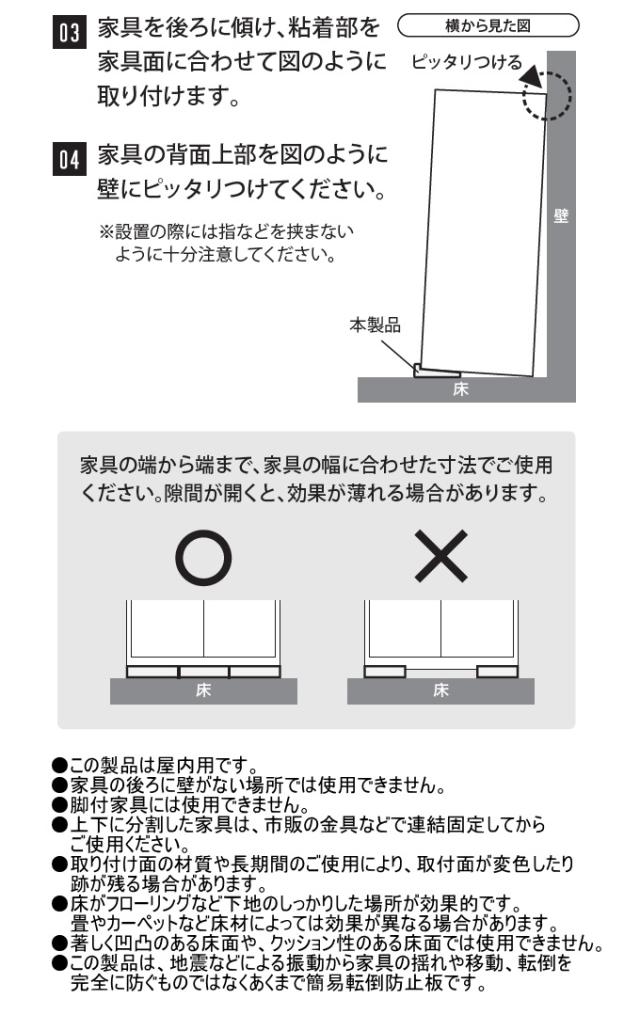 03 家具を後ろに傾け、粘着部を家具面に合わせて図のように取り付けます。

04 家具の背面上部を図のように壁にピッタリつけてください。

※設置の際には指などを挟まないように十分注意してください。

横から見た図

ピッタリつける

壁

本製品

床

家具の端から端まで、家具の幅に合わせた寸法でご使用ください。隙間が開くと、効果が薄れる場合があります。

○

×

床

床

●この製品は屋内用です。
●家具の後ろに壁がない場所では使用できません。
●脚付家具には使用できません。
●上下に分割した家具は、市販の金具などで連結固定してからご使用ください。
●取り付け面の材質や長期間のご使用により、取付面が変色したり跡が残る場合があります。
●床がフローリングなど下地のしっかりした場所が効果的です。畳やカーペットなど床材によっては効果が異なる場合があります。
●著しく凹凸のある床面や、クッション性のある床面では使用できません。
●この製品は、地震などによる振動から家具の揺れや移動、転倒を完全に防ぐものではなくあくまで簡易転倒防止板です。