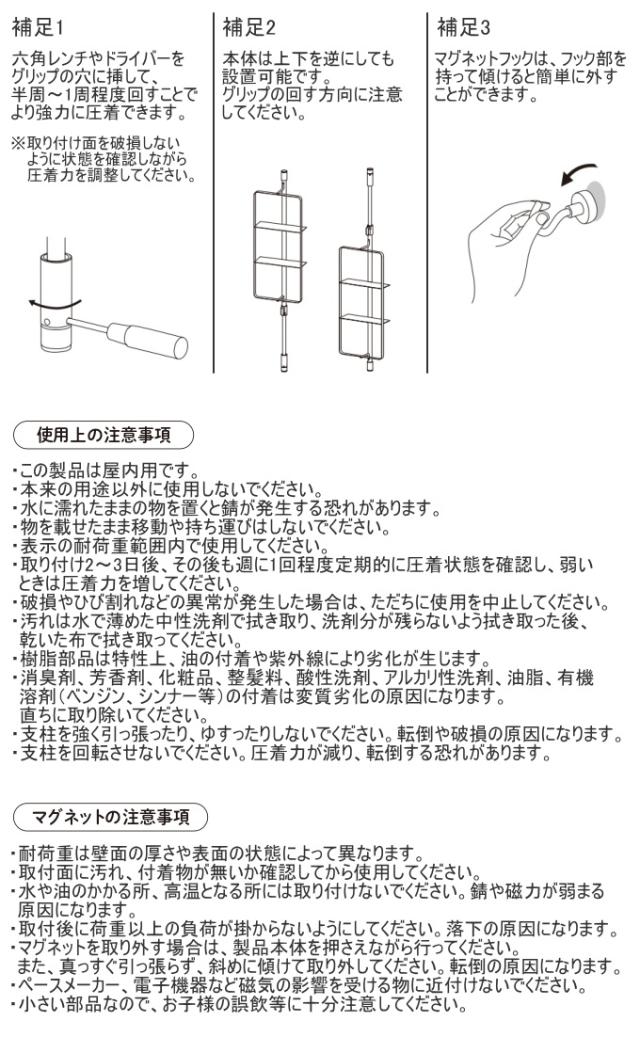 補足1

六角レンチやドライバーをグリップの穴に挿して、半周～1周程度回すことでより強力に圧着できます。

※取り付け面を破損しないように状態を確認しながら圧着力を調整してください。

補足2

本体は上下を逆にしても設置可能です。グリップの回す方向に注意してください。

補足3

マグネットフックは、フック部を持って傾けると簡単に外すことができます。

使用上の注意事項

・この製品は屋内用です。
・本来の用途以外に使用しないでください。
・水に濡れたままの物を置くと錆が発生する恐れがあります。
・物を載せたまま移動や持ち運びはしないでください。
・表示の耐荷重範囲内で使用してください。
・取り付け2～3日後、その後も週に1回程度定期的に圧着状態を確認し、弱いときは圧着力を増してください。
・破損やひび割れなどの異常が発生した場合は、ただちに使用を中止してください。
・汚れは水で薄めた中性洗剤で拭き取り、洗剤分が残らないよう拭き取った後、乾いた布で拭き取ってください。
・樹脂部品は特性上、油の付着や紫外線により劣化が生じます。
・消臭剤、芳香剤、化粧品、整髪料、酸性洗剤、アルカリ性洗剤、油脂、有機溶剤（ベンジン、シンナー等）の付着は変質劣化の原因になります。直ちに取り除いてください。
・支柱を強く引っ張ったり、ゆすったりしないでください。転倒や破損の原因になります。
・支柱を回転させないでください。圧着力が減り、転倒する恐れがあります。

マグネットの注意事項

・耐荷重は壁面の厚さや表面の状態によって異なります。
・取付面に汚れ、付着物が無いか確認してから使用してください。
・水や油のかかる所、高温となる所には取り付けないでください。錆や磁力が弱まる原因になります。
・取付後に荷重以上の負荷が掛からないようにしてください。落下の原因になります。
・マグネットを取り外す場合は、製品本体を押さえながら行ってください。また、真っすぐ引っ張らず、斜めに傾けて取り外してください。転倒の原因になります。
・ペースメーカー、電子機器など磁気の影響を受ける物に近付けないでください。
・小さい部品なので、お子様の誤飲等に十分注意してください。