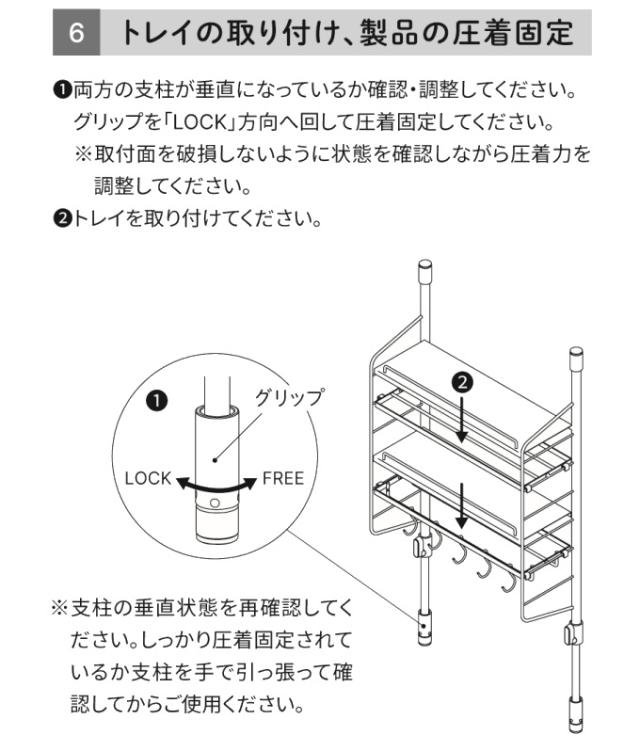 6 トレイの取り付け、製品の圧着固定

❶両方の支柱が垂直になっているか確認・調整してください。グリップを「LOCK」方向へ回して圧着固定してください。
※取付面を破損しないように状態を確認しながら圧着力を調整してください。

❷トレイを取り付けてください。

❶

グリップ

LOCK

FREE

❷

※支柱の垂直状態を再確認してください。しっかり圧着固定されているか支柱を手で引っ張って確認してからご使用ください。