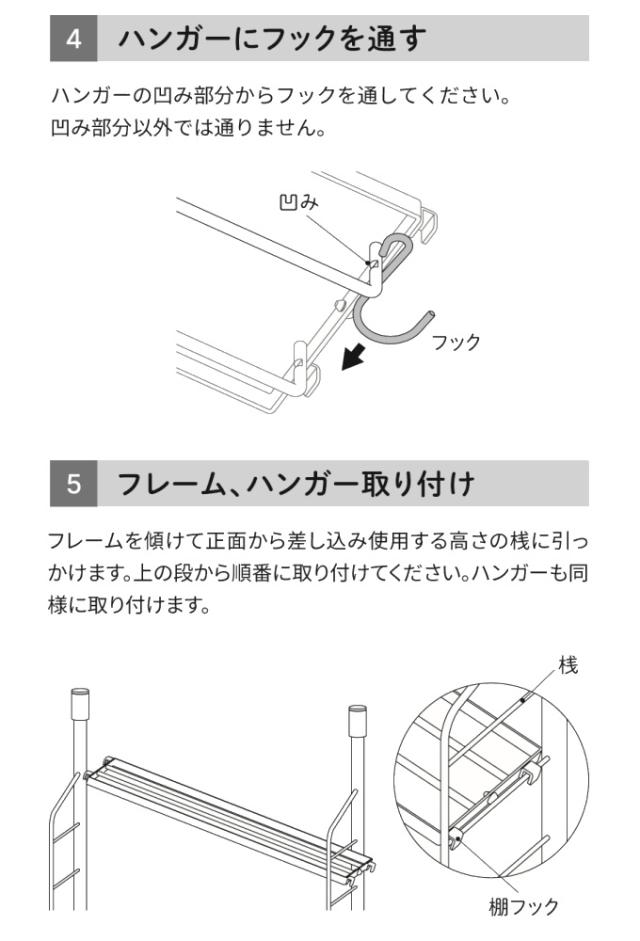 4 ハンガーにフックを通す

ハンガーの凹み部分からフックを通してください。
凹み部分以外では通りません。

凹み

フック

5 フレーム、ハンガー取り付け

フレームを傾けて正面から差し込み使用する高さの桟に引っかけます。上の段から順番に取り付けてください。ハンガーも同様に取り付けます。

桟

棚フック