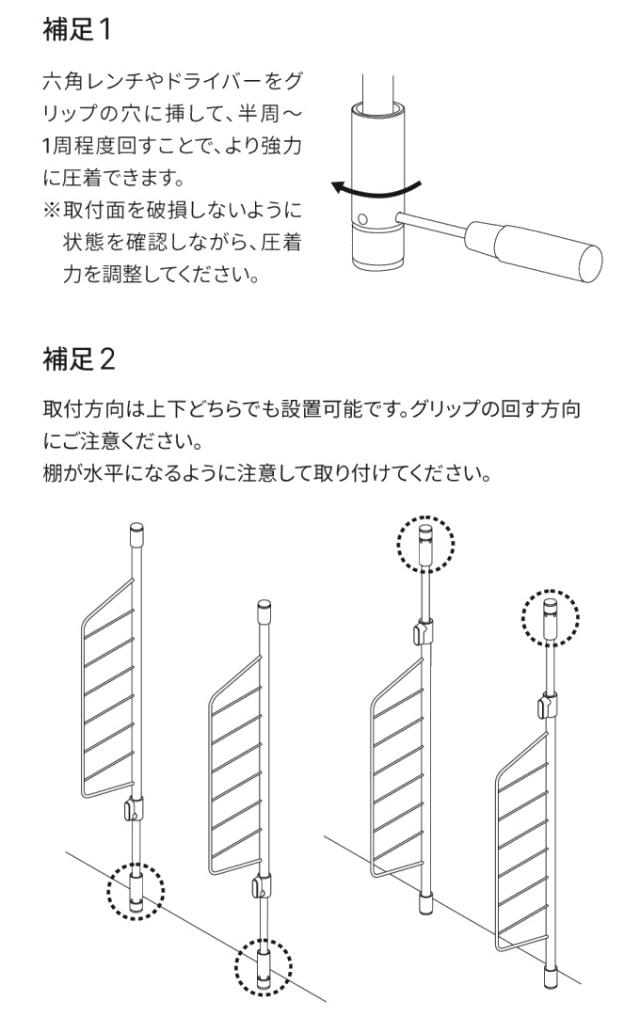 補足1

六角レンチやドライバーをグリップの穴に挿して、半周〜1周程度回すことで、より強力に圧着できます。
※取付面を破損しないように状態を確認しながら、圧着力を調整してください。

補足2

取付方向は上下どちらでも設置可能です。グリップの回す方向にご注意ください。
棚が水平になるように注意して取り付けてください。