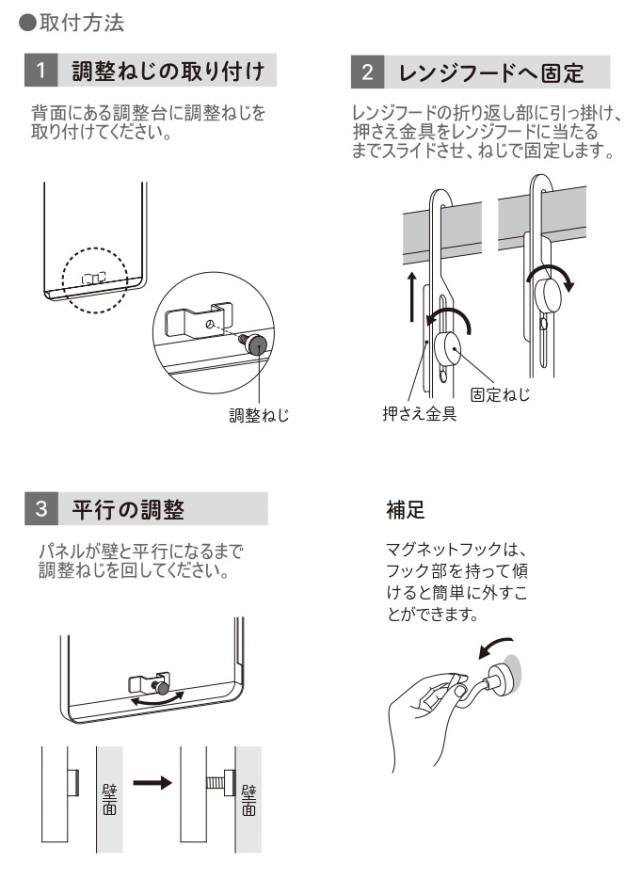 ●取付方法

1 調整ねじの取り付け

背面にある調整台に調整ねじを取り付けてください。

調整ねじ

2 レンジフードへ固定

レンジフードの折り返し部に引っ掛け、押さえ金具をレンジフードに当たるまでスライドさせ、ねじで固定します。

固定ねじ

押さえ金具

3 平行の調整

パネルが壁と平行になるまで調整ねじを回してください。

壁面

壁面

補足

マグネットフックは、フック部を持って傾けると簡単に外すことができます。