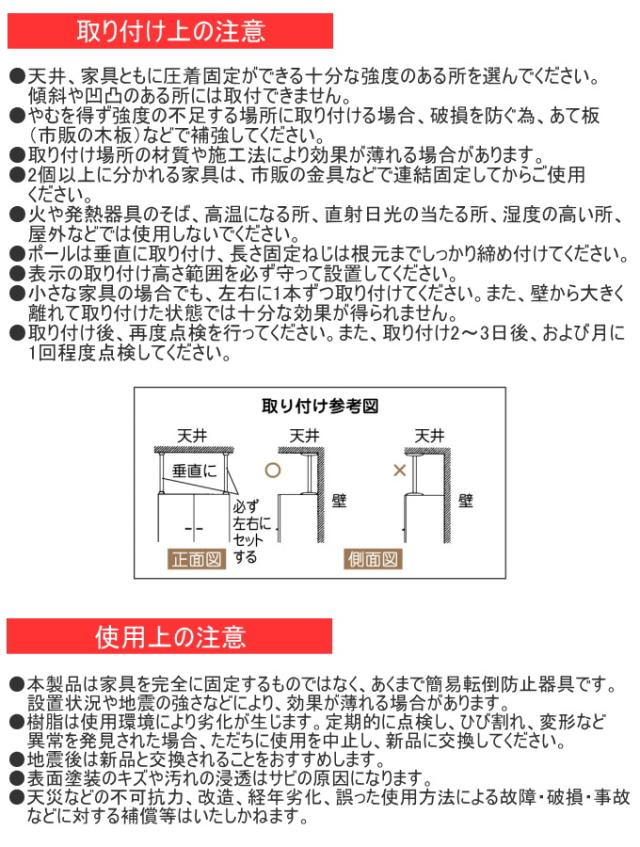 取り付け上の注意

●天井、家具ともに圧着固定ができる十分な強度のある所を選んでください。傾斜や凹凸のある所には取付できません。
●やむを得ず強度の不足する場所に取り付ける場合、破損を防ぐ為、あて板（市販の木板）などで補強してください。
●取り付け場所の材質や施工法により効果が薄れる場合があります。
●2個以上に分かれる家具は、市販の金具などで連結固定してからご使用ください。
●火や発熱器具のそば、高温になる所、直射日光の当たる所、湿度の高い所、屋外などでは使用しないでください。
●ポールは垂直に取り付け、長さ固定ねじは根元までしっかり締め付けてください。
●表示の取り付け高さ範囲を必ず守って設置してください。
●小さな家具の場合でも、左右に1本ずつ取り付けてください。また、壁から大きく離れて取り付けた状態では十分な効果が得られません。
●取り付け後、再度点検を行ってください。また、取り付け2～3日後、および月に1回程度点検してください。

取り付け参考図
天井
垂直に
必ず左右にセットする
正面図
天井
○
壁
天井
×
壁
側面図

使用上の注意

●本製品は家具を完全に固定するものではなく、あくまで簡易転倒防止器具です。設置状況や地震の強さなどにより、効果が薄れる場合があります。
●樹脂は使用環境により劣化が生じます。定期的に点検し、ひび割れ、変形など異常を発見された場合、ただちに使用を中止し、新品に交換してください。
●地震後は新品と交換されることをおすすめします。
●表面塗装のキズや汚れの浸透はサビの原因になります。
●天災などの不可抗力、改造、経年劣化、誤った使用方法による故障・破損・事故などに対する補償等はいたしかねます。