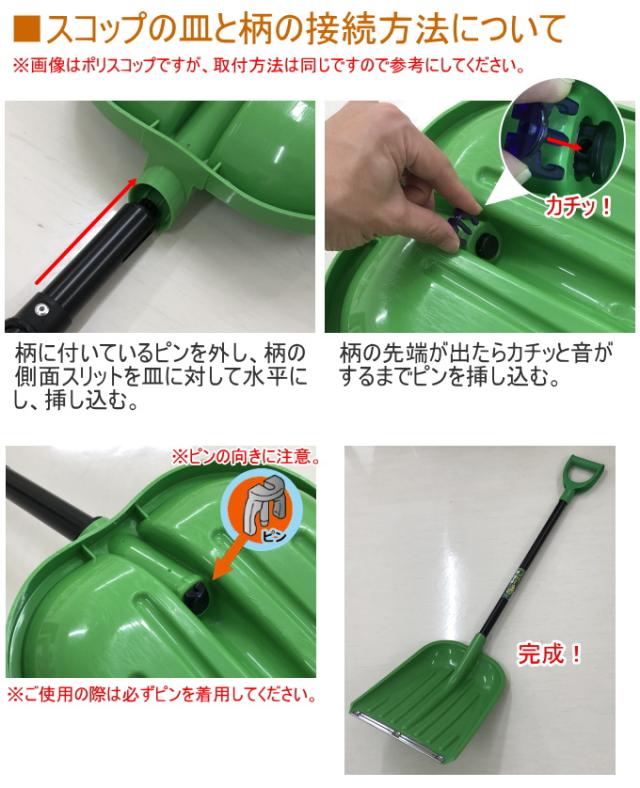 ■スコップの皿と柄の接続方法について
※画像はポリスコップですが、取付方法は同じですので参考にしてください。

カチッ！

柄に付いているピンを外し、柄の側面スリットを皿に対して水平にし、挿し込む。

柄の先端が出たらカチッと音がするまでピンを挿し込む。

※ピンの向きに注意。

ピン

※ご使用の際は必ずピンを着用してください。

完成！