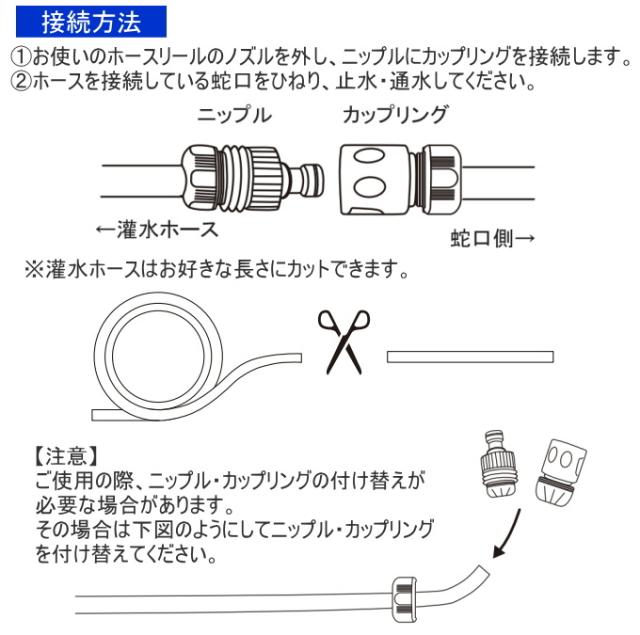 接続方法

①お使いのホースリールのノズルを外し、ニップルにカップリングを接続します。
②ホースを接続している蛇口をひねり、止水・通水してください。

ニップル

カップリング

←灌水ホース

蛇口側→

※灌水ホースはお好きな長さにカットできます。

【注意】
ご使用の際、ニップル・カップリングの付け替えが必要な場合があります。
その場合は下図のようにしてニップル・カップリングを付け替えてください。