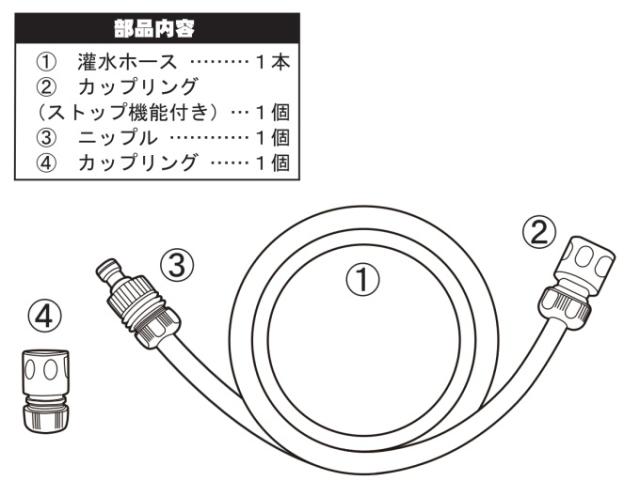 部品内容

① 灌水ホース ………1本
② カップリング
(ストップ機能付き)…1個
③ ニップル …………1個
④ カップリング ……1個

②
③
①
④