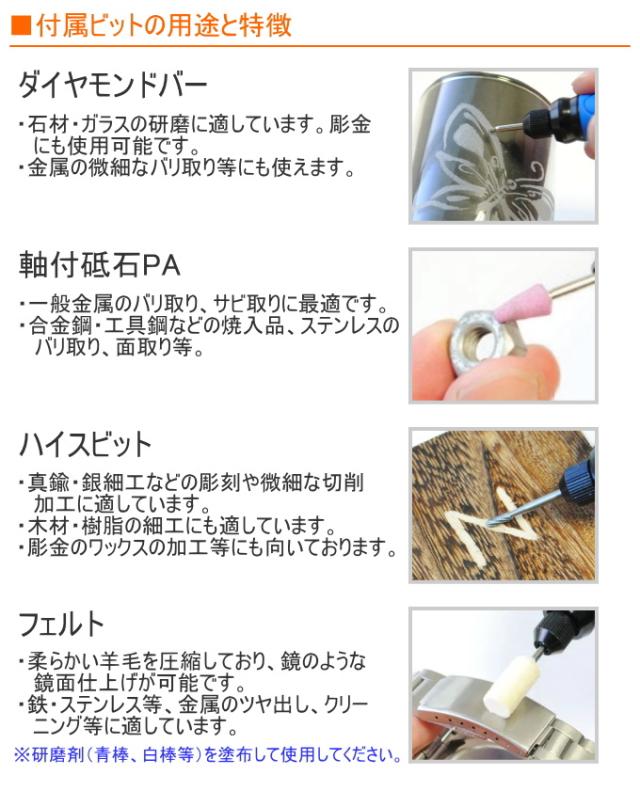 ■付属ビットの用途と特徴

ダイヤモンドバー

・石材・ガラスの研磨に適しています。彫金にも使用可能です。
・金属の微細なバリ取り等にも使えます。

軸付砥石PA

・一般金属のバリ取り、サビ取りに最適です。
・合金鋼・工具鋼などの焼入品、ステンレスのバリ取り、面取り等。

ハイスビット

・真鍮・銀細工などの彫刻や微細な切削加工に適しています。
・木材・樹脂の細工にも適しています。
・彫金のワックスの加工等にも向いております。

フェルト

・柔らかい羊毛を圧縮しており、鏡のような鏡面仕上げが可能です。
・鉄・ステンレス等、金属のツヤ出し、クリーニング等に適しています。
※研磨剤（青棒、白棒等）を塗布して使用してください。