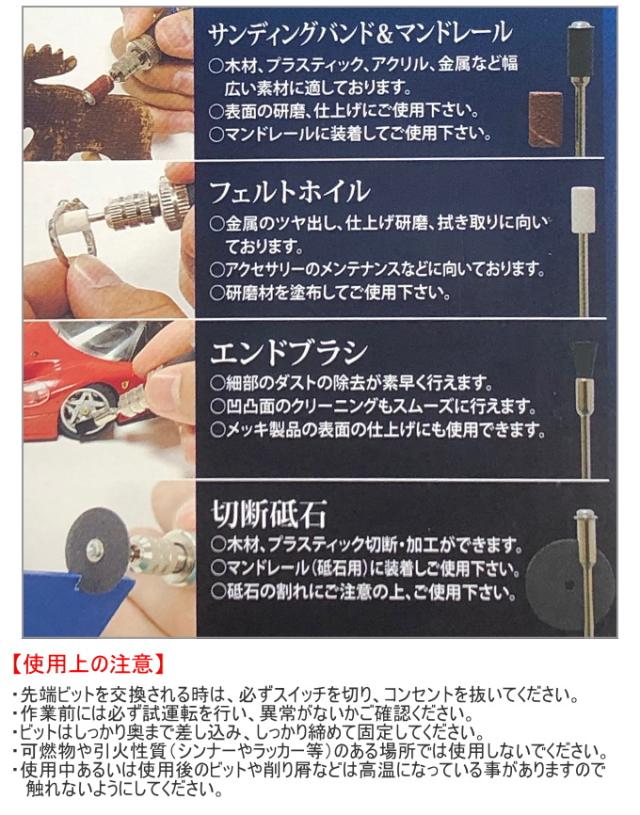 サンディングバンド＆マンドレール
○木材、プラスティック、アクリル、金属など幅広い素材に適しております。
○表面の研磨、仕上げにご使用下さい。
○マンドレールに装着してご使用下さい。

フェルトホイル
○金属のツヤ出し、仕上げ研磨、拭き取りに向いております。
○アクセサリーのメンテナンスなどに向いております。
○研磨材を塗布してご使用下さい。

エンドブラシ
○細部のダストの除去が素早く行えます。
○凹凸面のクリーニングもスムーズに行えます。
○メッキ製品の表面の仕上げにも使用できます。

切断砥石
○木材、プラスティック切断・加工ができます。
○マンドレール（砥石用）に装着しご使用下さい。
○砥石の割れにご注意の上、ご使用下さい。

【使用上の注意】
・先端ビットを交換される時は、必ずスイッチを切り、コンセントを抜いてください。
・作業前には必ず試運転を行い、異常がないかご確認ください。
・ビットはしっかり奥まで差し込み、しっかり締めて固定してください。
・可燃物や引火性質（シンナーやラッカー等）のある場所では使用しないでください。
・使用中あるいは使用後のビットや削り屑などは高温になっている事がありますので触れないようにしてください。