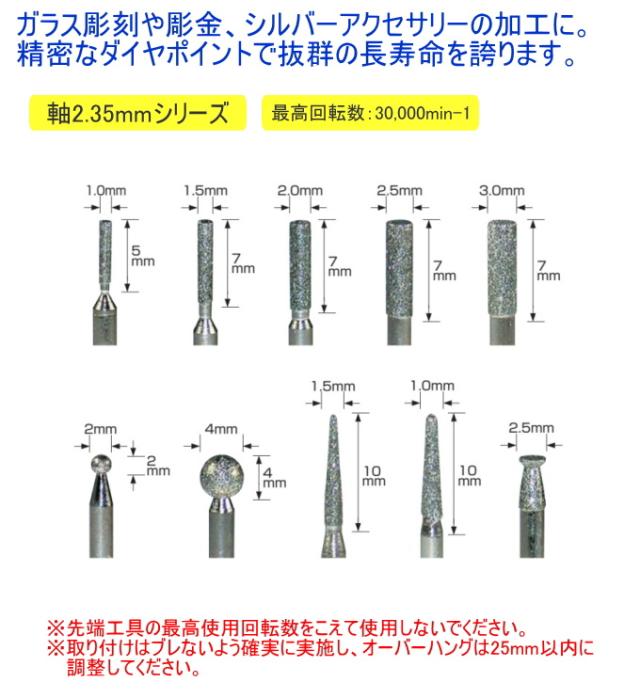 ガラス彫刻や彫金、シルバーアクセサリーの加工に。
精密なダイヤポイントで抜群の長寿命を誇ります。

軸2.35mmシリーズ

最高回転数：30,000min-1

1.0mm
5 mm

1.5mm
7 mm

2.0mm
7 mm

2.5mm
7 mm

3.0mm
7 mm

2mm
2 mm

4mm
4 mm

1.5mm
10 mm

1.0mm
10 mm

2.5mm

※先端工具の最高使用回転数をこえて使用しないでください。
※取り付けはブレないよう確実に実施し、オーバーハングは25mm以内に調整してください。