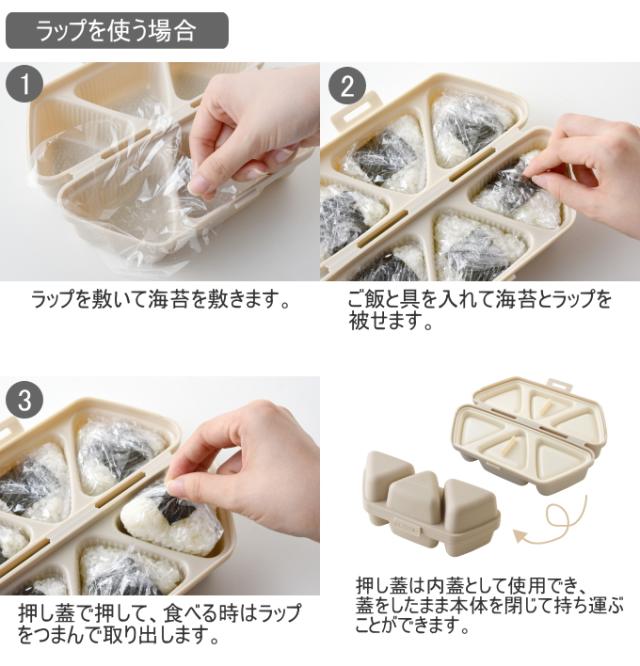 ラップを使う場合

1

ラップを敷いて海苔を敷きます。

2

ご飯と具を入れて海苔とラップを被せます。

3

押し蓋で押して、食べる時はラップをつまんで取り出します。

押し蓋は内蓋として使用でき、蓋をしたまま本体を閉じて持ち運ぶことができます。