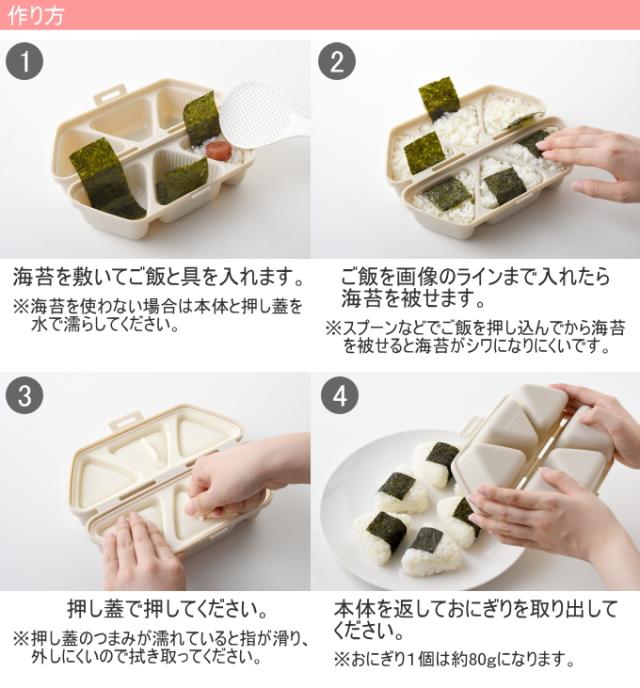 作り方

1

海苔を敷いてご飯と具を入れます。
※海苔を使わない場合は本体と押し蓋を水で濡らしてください。

2

ご飯を画像のラインまで入れたら海苔を被せます。
※スプーンなどでご飯を押し込んでから海苔を被せると海苔がシワになりにくいです。

3

押し蓋で押してください。
※押し蓋のつまみが濡れていると指が滑り、外しにくいので拭き取ってください。

4

本体を返しておにぎりを取り出してください。
※おにぎり1個は約80gになります。