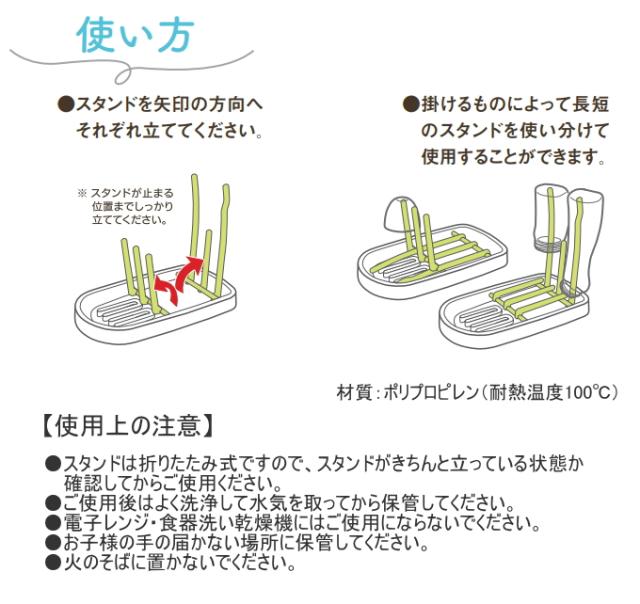 使い方

●スタンドを矢印の方向へそれぞれ立ててください。

※ スタンドが止まる位置までしっかり立ててください。

●掛けるものによって長短のスタンドを使い分けて使用することができます。

材質：ポリプロピレン（耐熱温度100℃）

【使用上の注意】

●スタンドは折りたたみ式ですので、スタンドがきちんと立っている状態か確認してからご使用ください。
●ご使用後はよく洗浄して水気を取ってから保管してください。
●電子レンジ・食器洗い乾燥機にはご使用にならないでください。
●お子様の手の届かない場所に保管してください。
●火のそばに置かないでください。