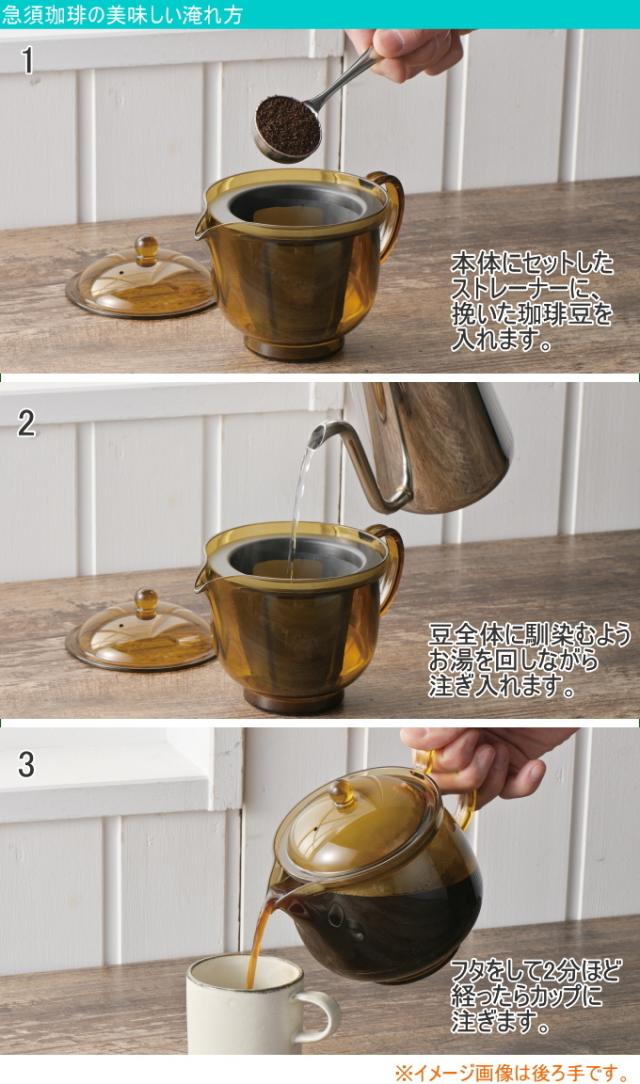 急須珈琲の美味しい淹れ方

1

本体にセットしたストレーナーに、挽いた珈琲豆を入れます。

2

豆全体に馴染むようお湯を回しながら注ぎ入れます。

3

フタをして2分ほど経ったらカップに注ぎます。

※イメージ画像は後ろ手です。