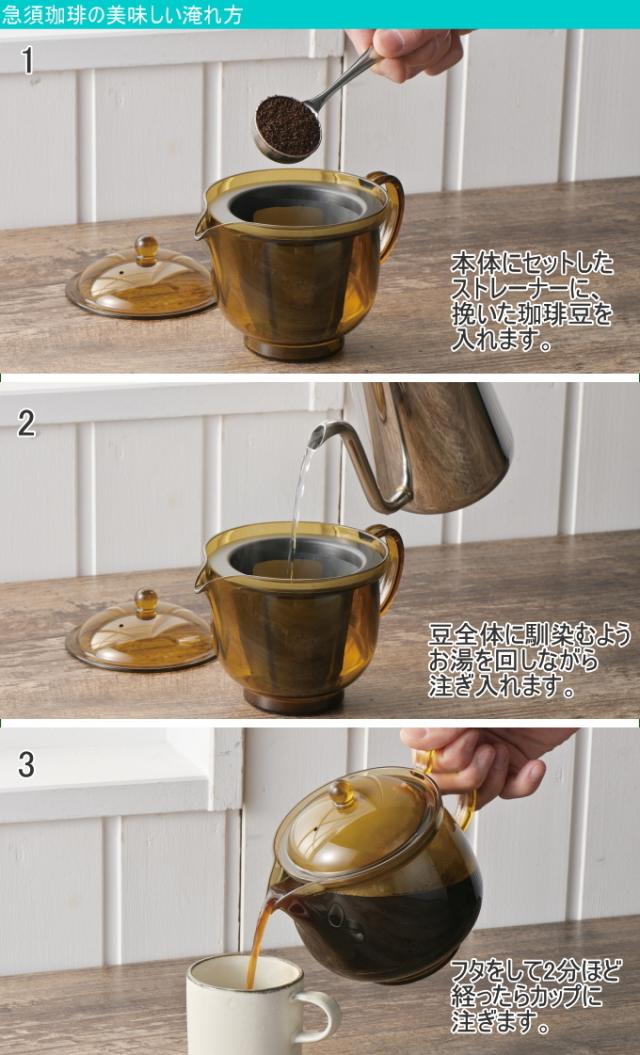 急須珈琲の美味しい淹れ方

1

本体にセットしたストレーナーに、挽いた珈琲豆を入れます。

2

豆全体に馴染むようお湯を回しながら注ぎ入れます。

3

フタをして2分ほど経ったらカップに注ぎます。