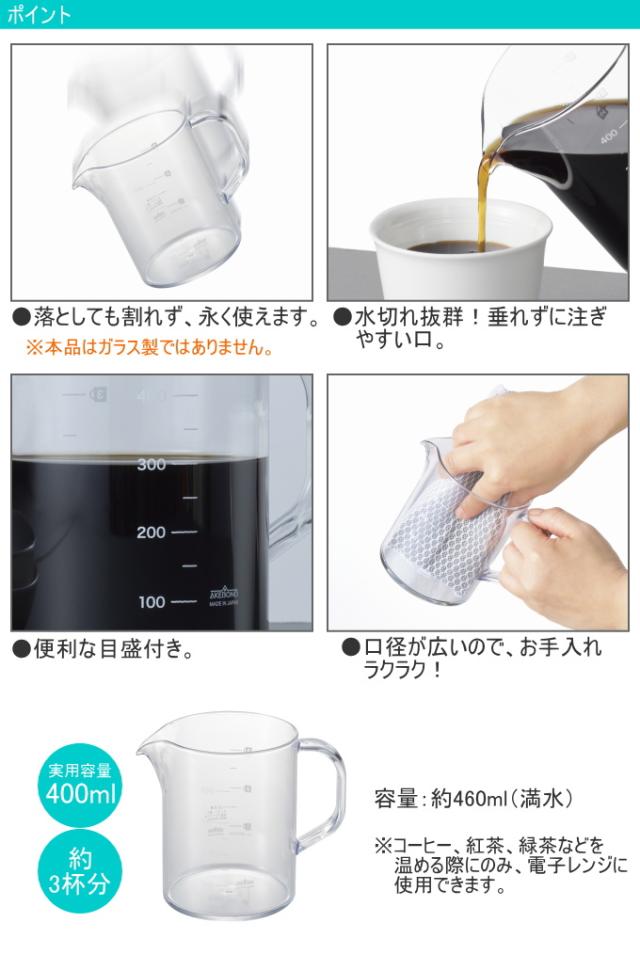 ポイント

400

●落としても割れず、永く使えます。
※本品はガラス製ではありません。

●水切れ抜群！垂れずに注ぎやすい口。

300
200
100
AKEBONO
MADE IN JAPAN

●便利な目盛付き。

●口径が広いので、お手入れラクラク！

実用容量
400ml

約
3杯分

容量：約460ml（満水）

※コーヒー、紅茶、緑茶などを温める際にのみ、電子レンジに使用できます。