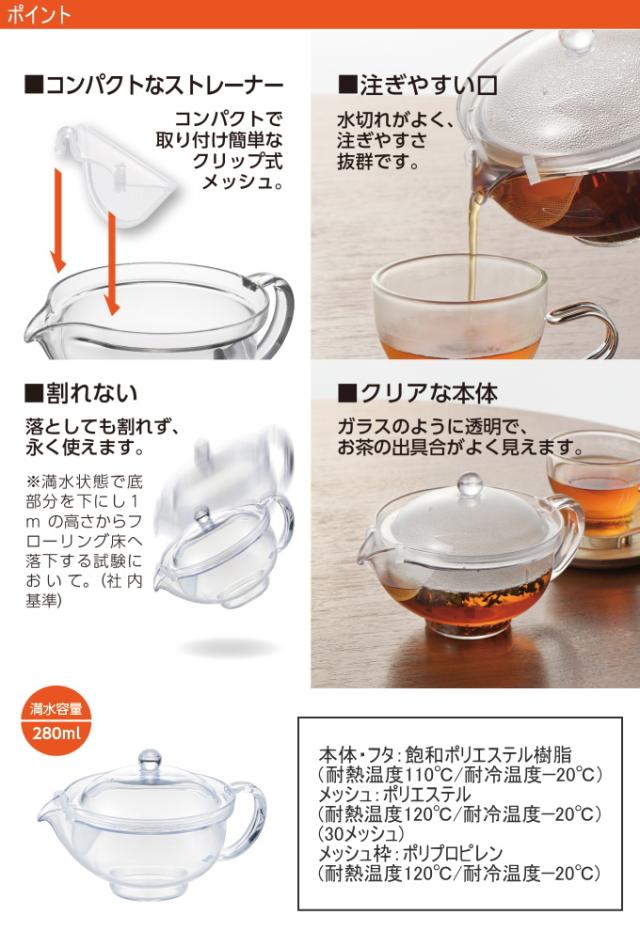 ポイント

■コンパクトなストレーナー

コンパクトで取り付け簡単なクリップ式メッシュ。

■注ぎやすい口

水切れがよく、注ぎやすさ抜群です。

■割れない

落としても割れず、永く使えます。

※満水状態で底部分を下にし1mの高さからフローリング床へ落下する試験において。(社内基準)

■クリアな本体

ガラスのように透明で、お茶の出具合がよく見えます。

満水容量
280ml

本体・フタ：飽和ポリエステル樹脂
(耐熱温度110°C/耐冷温度−20°C)
メッシュ：ポリエステル
(耐熱温度120°C/耐冷温度−20°C)
(30メッシュ)
メッシュ枠：ポリプロピレン
(耐熱温度120°C/耐冷温度−20°C)