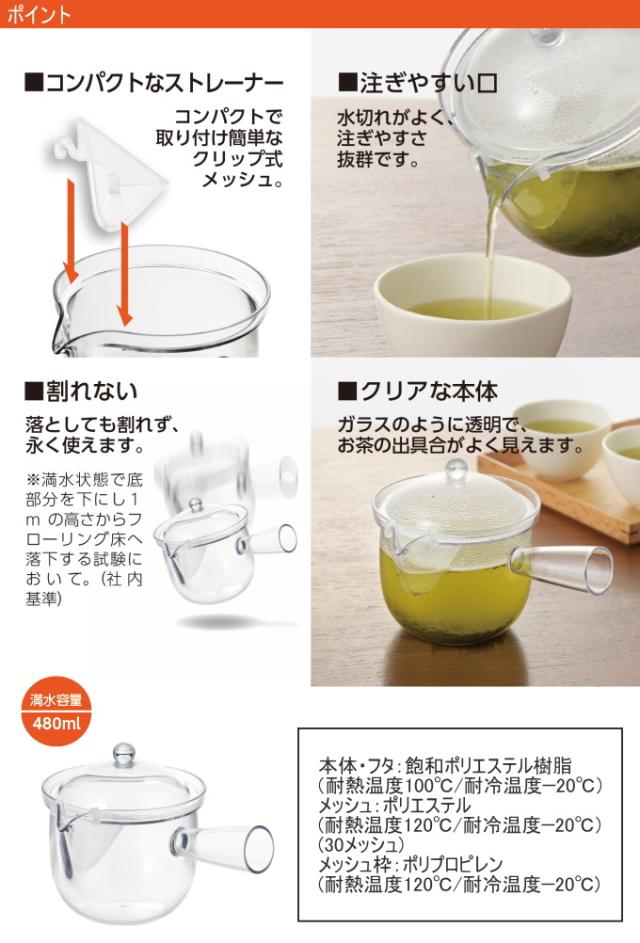 ポイント

■コンパクトなストレーナー

コンパクトで取り付け簡単なクリップ式メッシュ。

■注ぎやすい口

水切れがよく、注ぎやすさ抜群です。

■割れない

落としても割れず、永く使えます。

※満水状態で底部分を下にし1mの高さからフローリング床へ落下する試験において。（社内基準）

■クリアな本体

ガラスのように透明で、お茶の出具合がよく見えます。

満水容量
480ml

本体・フタ：飽和ポリエステル樹脂
（耐熱温度100℃/耐冷温度−20℃）
メッシュ：ポリエステル
（耐熱温度120℃/耐冷温度−20℃）
（30メッシュ）
メッシュ枠：ポリプロピレン
（耐熱温度120℃/耐冷温度−20℃）