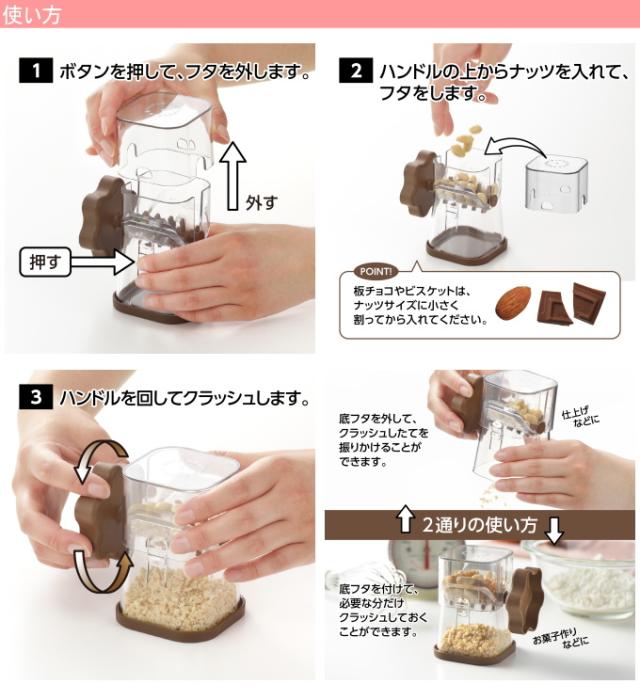 使い方

1 ボタンを押して、フタを外します。

外す

押す

2 ハンドルの上からナッツを入れて、フタをします。

POINT!
板チョコやビスケットは、ナッツサイズに小さく割ってから入れてください。

3 ハンドルを回してクラッシュします。

底フタを外して、クラッシュしたてを振りかけることができます。

仕上げなどに

2通りの使い方

底フタを付けて、必要な分だけクラッシュしておくことができます。

お菓子作りなどに